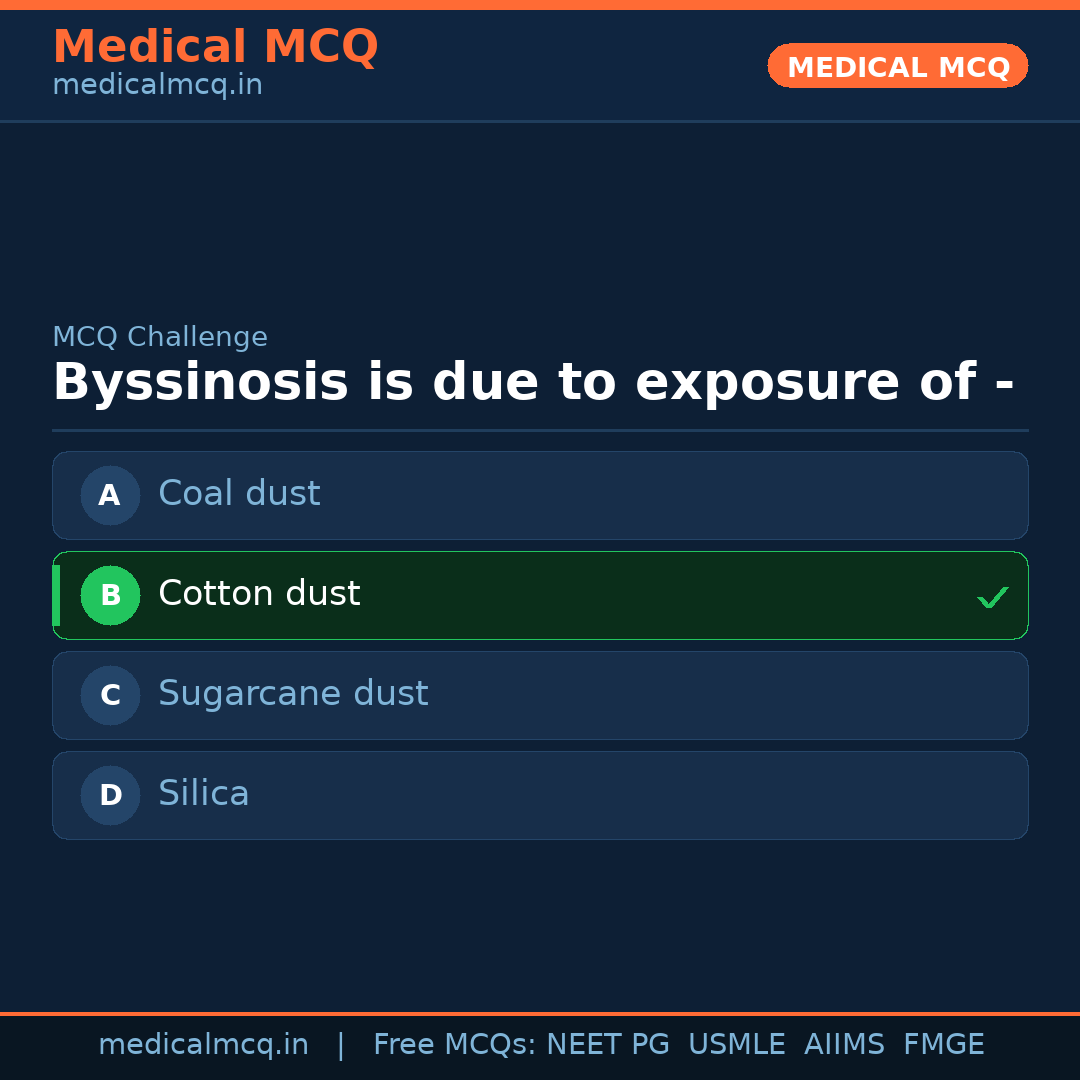 Medical MCQ
medicalmcq.in

MEDICAL MCQ

MCQ Challenge

Byssinosis is due to exposure of -

A Coal dust

B Cotton dust ✓

C Sugarcane dust

D Silica

medicalmcq.in | Free MCQs: NEET PG USMLE AIIMS FMGE