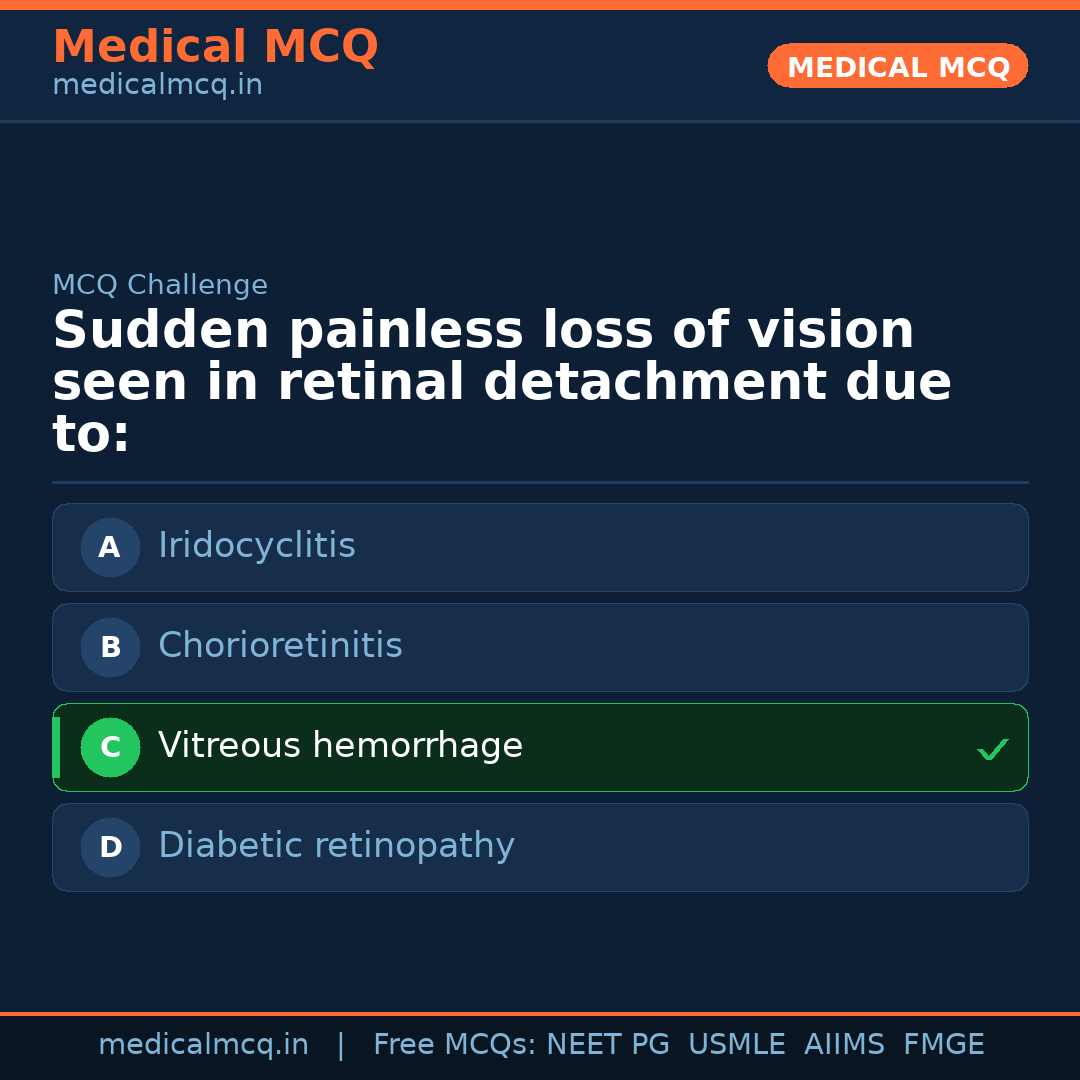 Medical MCQ
medicalmcq.in

MEDICAL MCQ

MCQ Challenge

Sudden painless loss of vision seen in retinal detachment due to:

A Iridocyclitis

B Chorioretinitis

C Vitreous hemorrhage ✓

D Diabetic retinopathy

medicalmcq.in | Free MCQs: NEET PG USMLE AIIMS FMGE