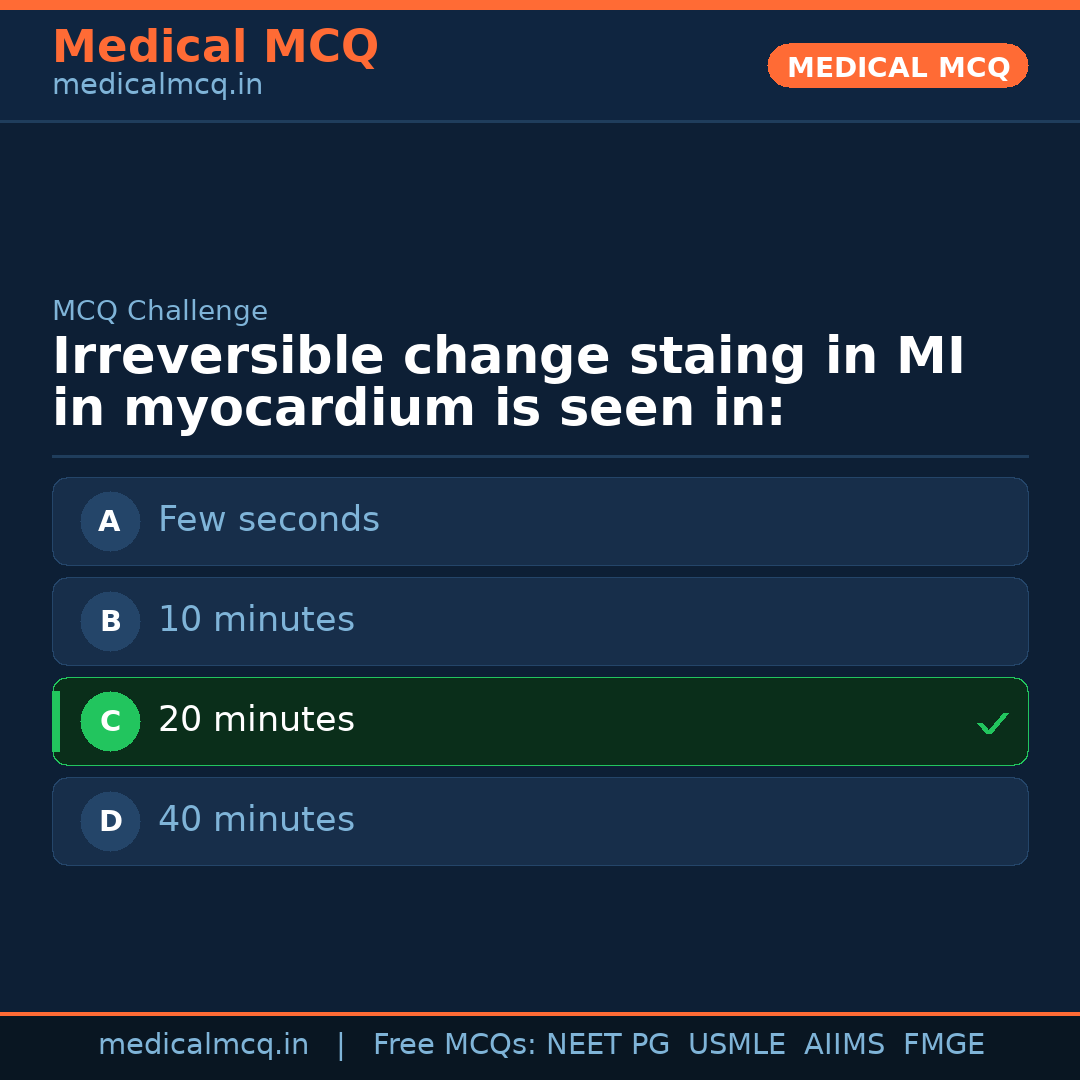 Medical MCQ
medicalmcq.in

MEDICAL MCQ

MCQ Challenge

Irreversible change staing in MI in myocardium is seen in:

A Few seconds

B 10 minutes

C 20 minutes ✓

D 40 minutes

medicalmcq.in | Free MCQs: NEET PG USMLE AIIMS FMGE