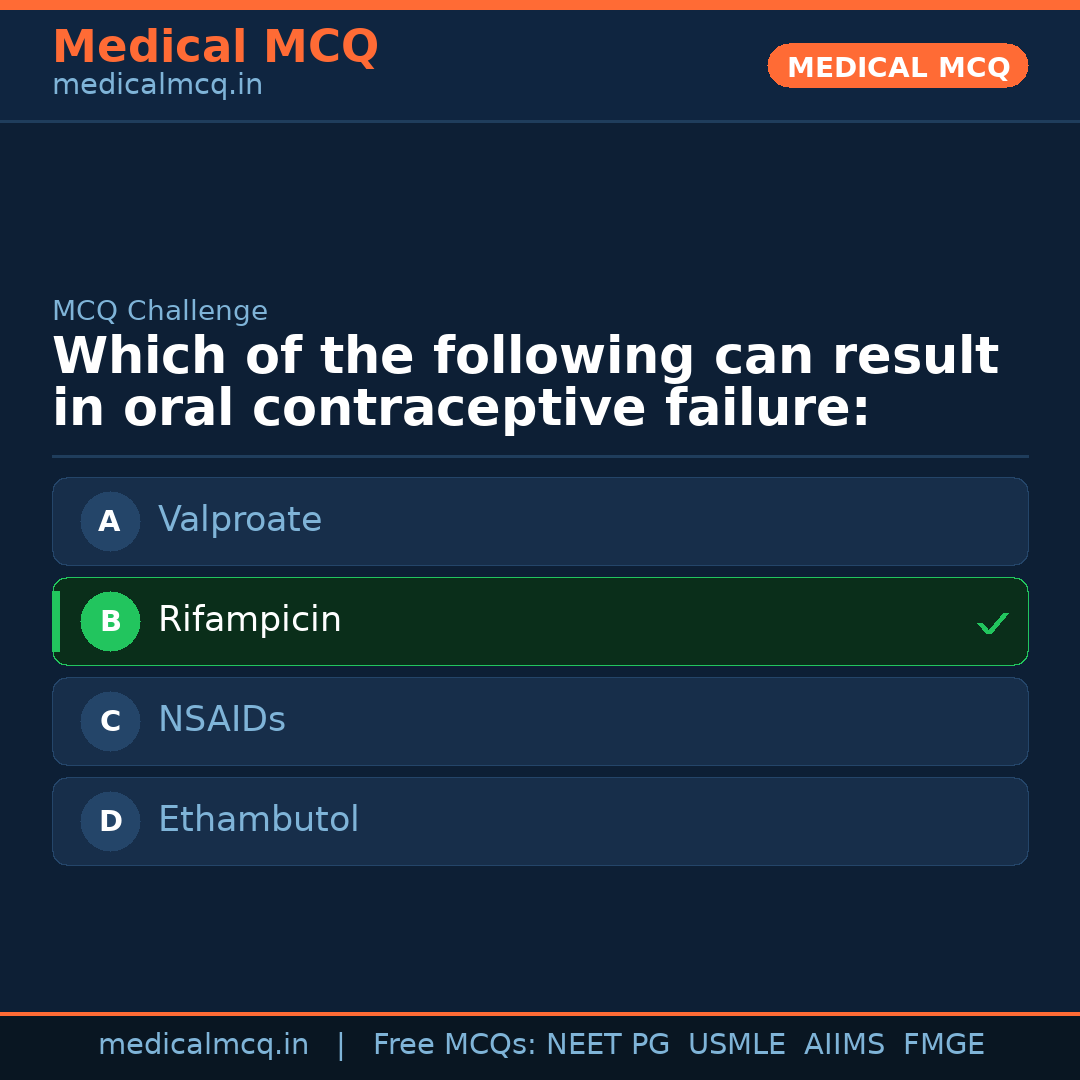 Medical MCQ
medicalmcq.in

MEDICAL MCQ

MCQ Challenge

Which of the following can result in oral contraceptive failure:

A Valproate

B Rifampicin ✓

C NSAIDs

D Ethambutol

medicalmcq.in | Free MCQs: NEET PG USMLE AIIMS FMGE