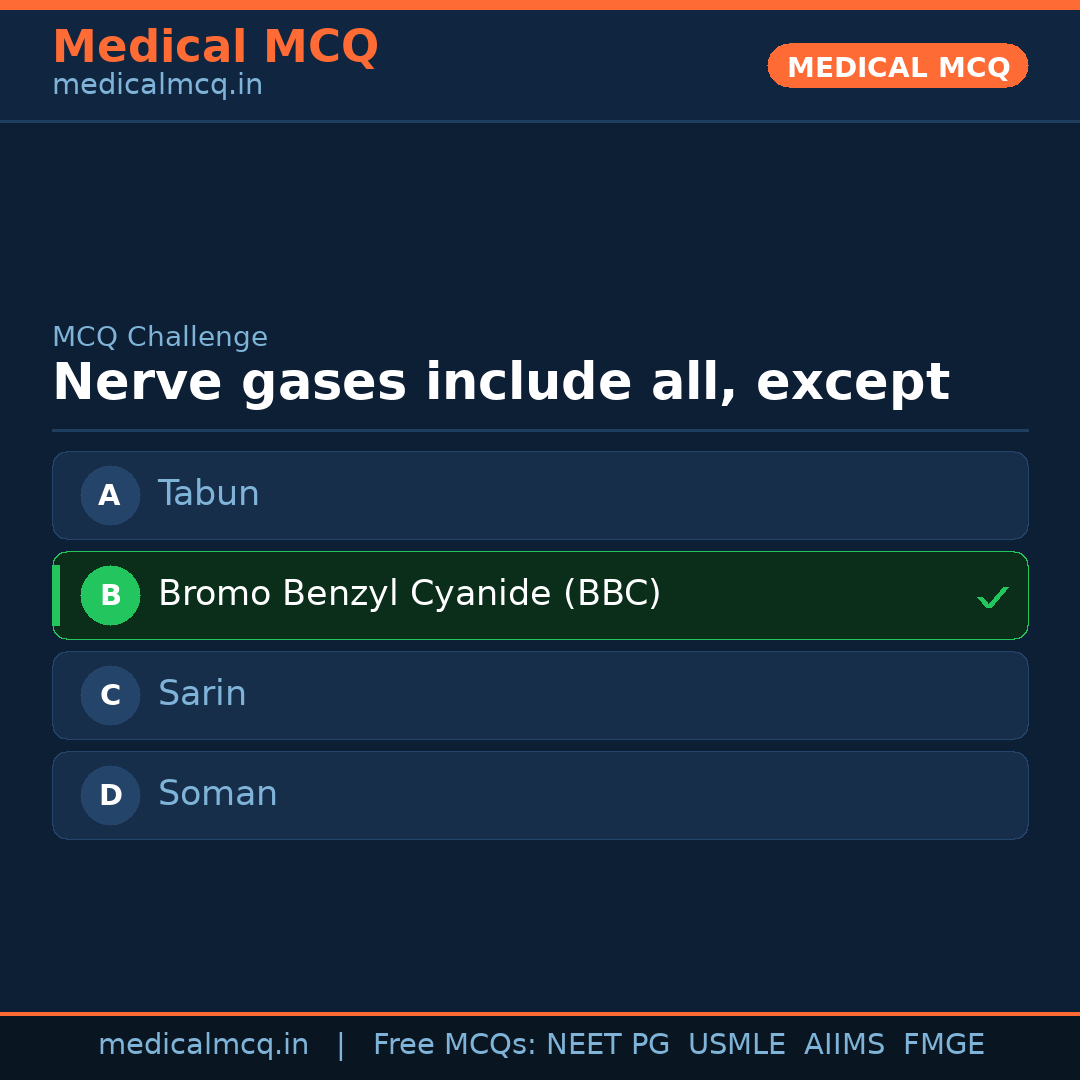 Medical MCQ
medicalmcq.in

MEDICAL MCQ

MCQ Challenge

Nerve gases include all, except

A Tabun

B Bromo Benzyl Cyanide (BBC) ✓

C Sarin

D Soman

medicalmcq.in | Free MCQs: NEET PG USMLE AIIMS FMGE