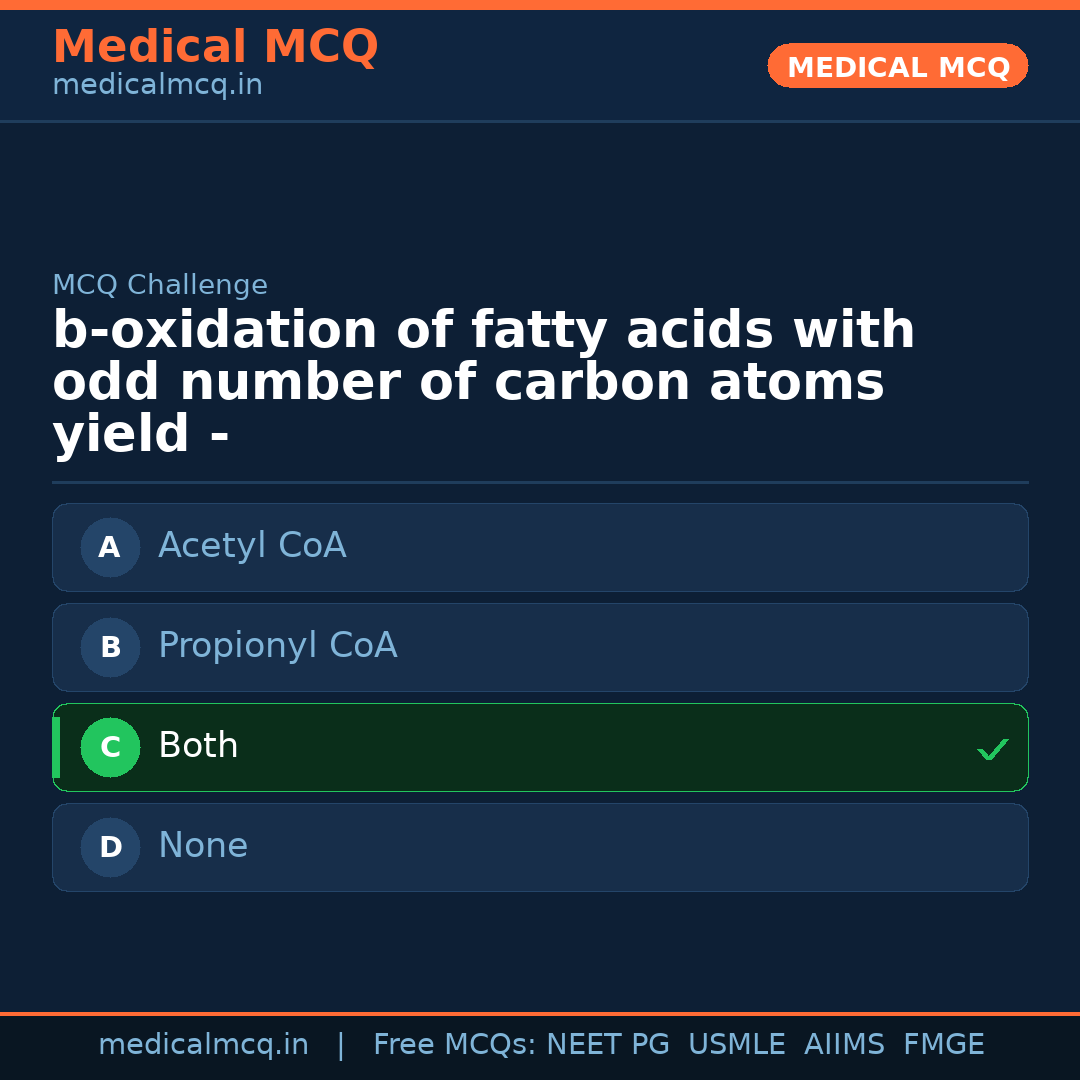 Medical MCQ
medicalmcq.in

MEDICAL MCQ

MCQ Challenge

b-oxidation of fatty acids with odd number of carbon atoms yield -

A Acetyl CoA

B Propionyl CoA

C Both ✓

D None

medicalmcq.in | Free MCQs: NEET PG USMLE AIIMS FMGE