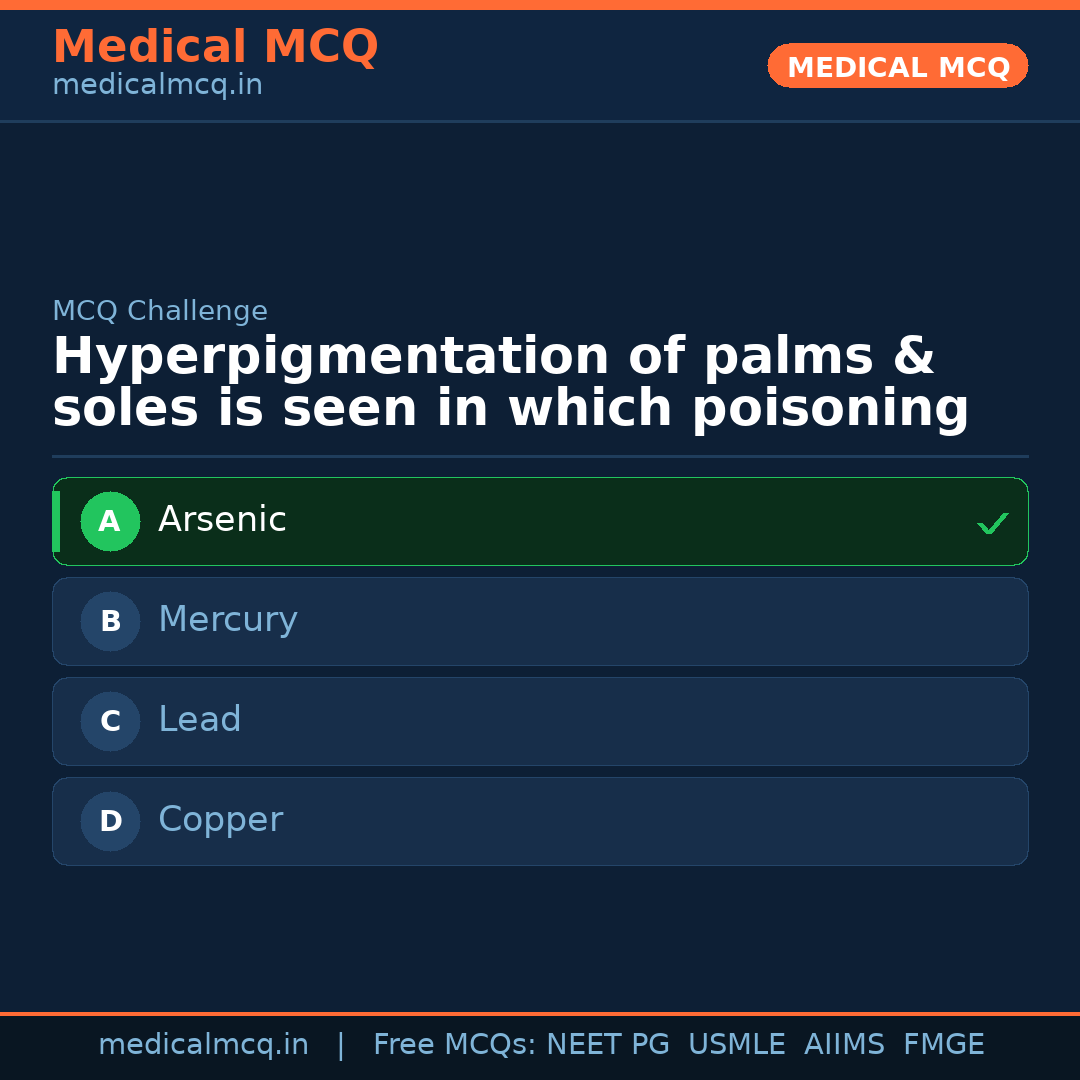 Medical MCQ
medicalmcq.in

MEDICAL MCQ

MCQ Challenge

Hyperpigmentation of palms & soles is seen in which poisoning

A Arsenic ✓

B Mercury

C Lead

D Copper

medicalmcq.in | Free MCQs: NEET PG USMLE AIIMS FMGE