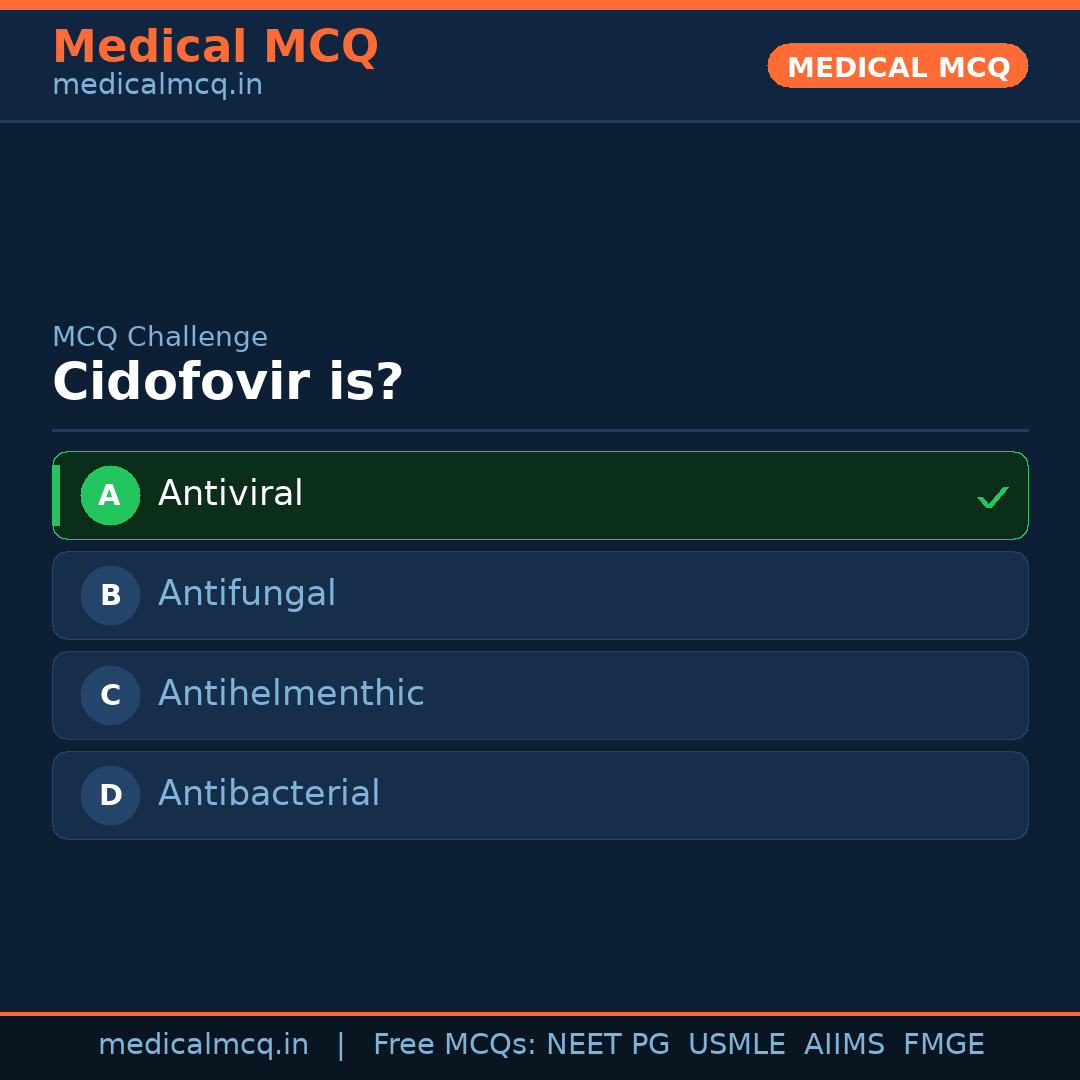 Medical MCQ
medicalmcq.in

MEDICAL MCQ

MCQ Challenge
Cidofovir is?

A Antiviral ✓
B Antifungal
C Antihelmenthic
D Antibacterial

medicalmcq.in | Free MCQs: NEET PG USMLE AIIMS FMGE