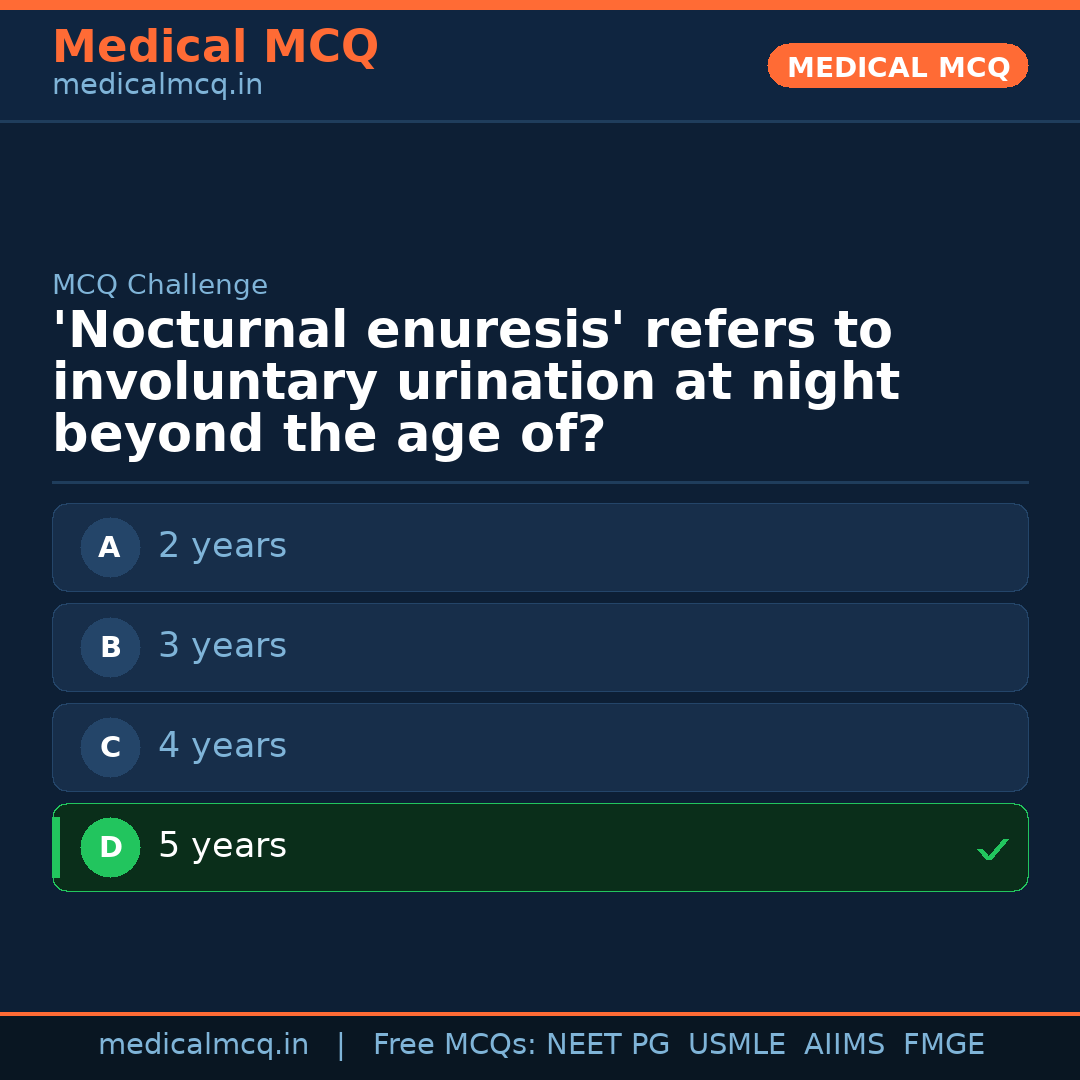 Medical MCQ
medicalmcq.in

MEDICAL MCQ

MCQ Challenge

'Nocturnal enuresis' refers to involuntary urination at night beyond the age of?

A 2 years

B 3 years

C 4 years

D 5 years ✓

medicalmcq.in | Free MCQs: NEET PG USMLE AIIMS FMGE