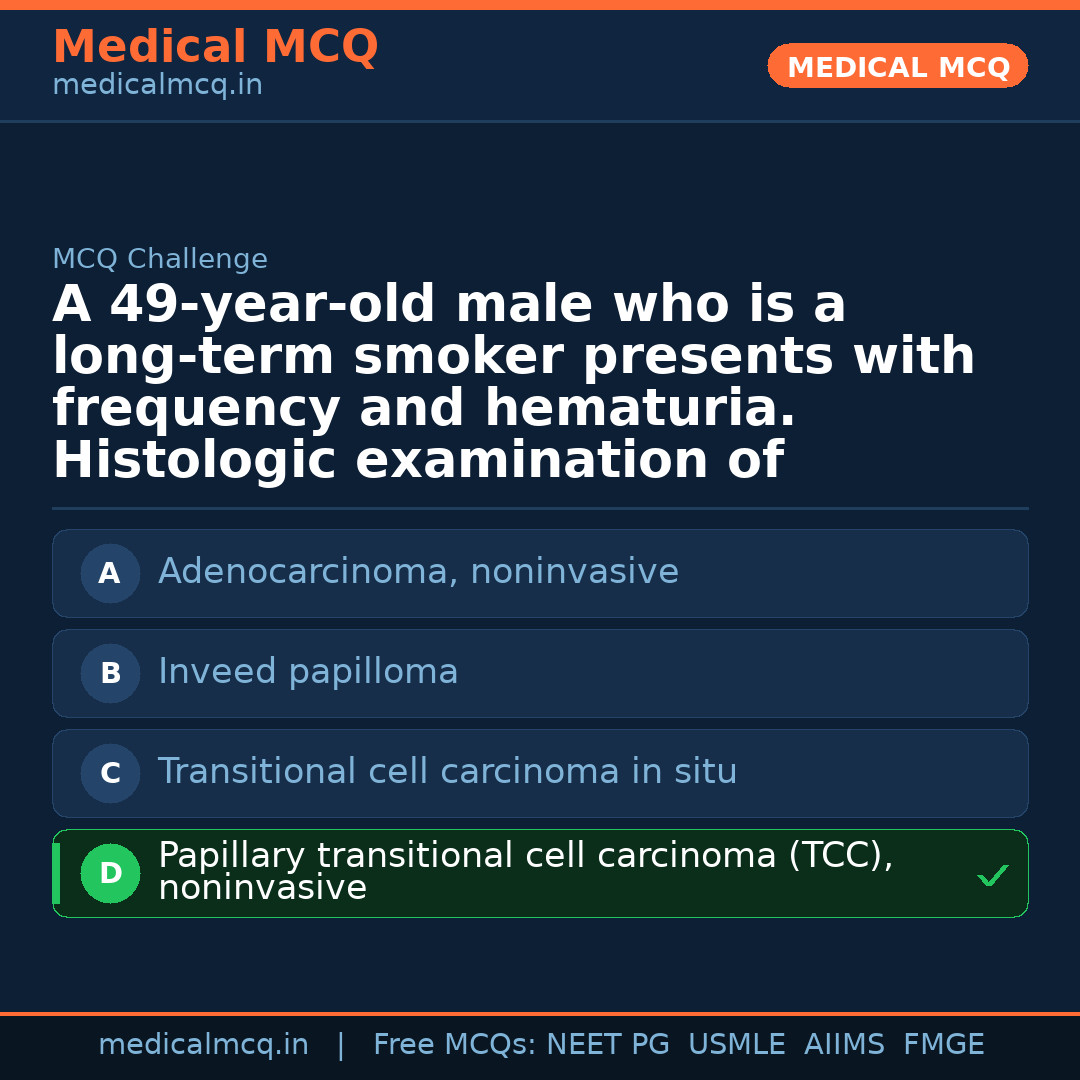 Medical MCQ
medicalmcq.in

MEDICAL MCQ

MCQ Challenge

A 49-year-old male who is a long-term smoker presents with frequency and hematuria. Histologic examination of

A Adenocarcinoma, noninvasive

B Inveed papilloma

C Transitional cell carcinoma in situ

D Papillary transitional cell carcinoma (TCC), noninvasive ✓

medicalmcq.in | Free MCQs: NEET PG USMLE AIIMS FMGE