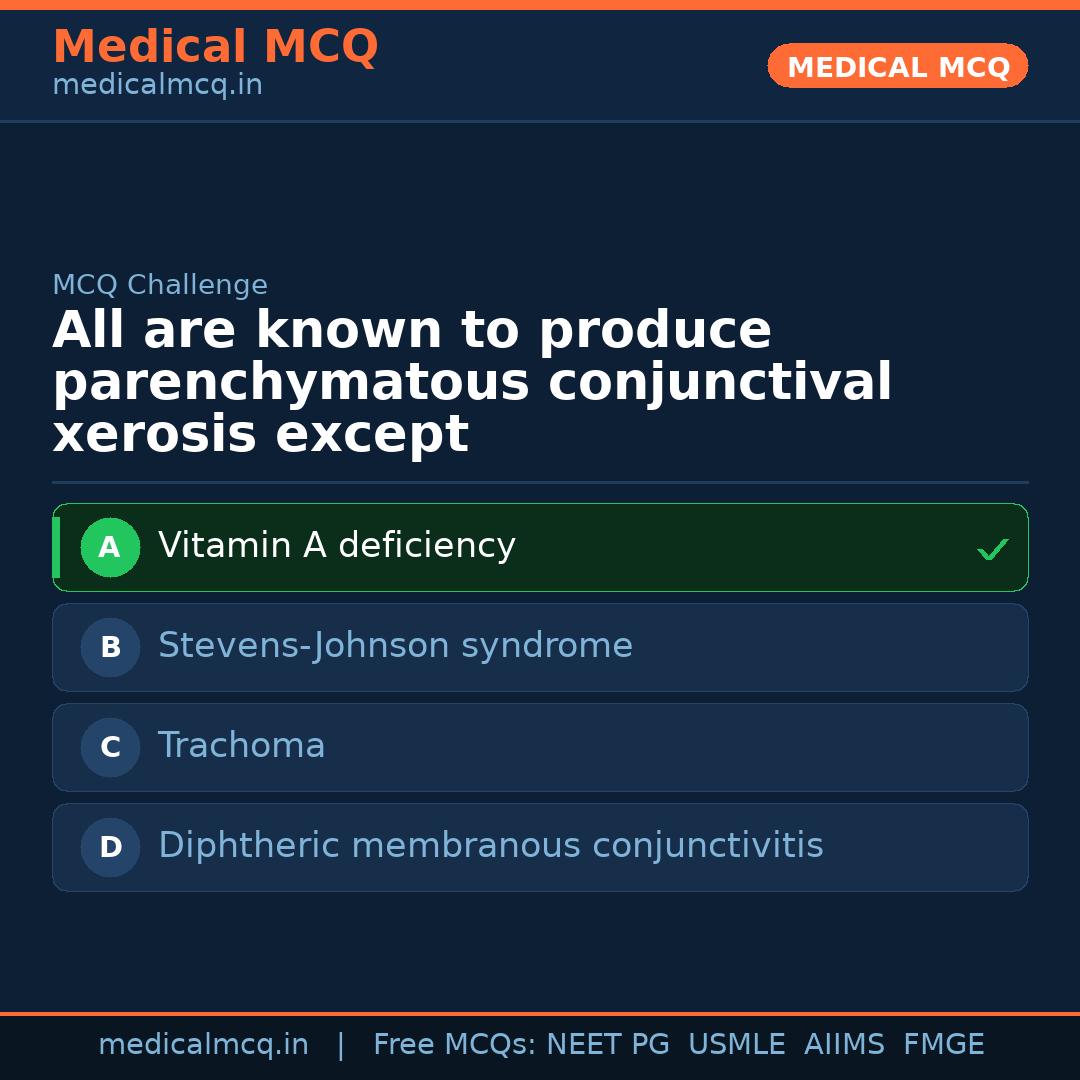 Medical MCQ
medicalmcq.in

MEDICAL MCQ

MCQ Challenge

All are known to produce parenchymatous conjunctival xerosis except

A Vitamin A deficiency ✓

B Stevens-Johnson syndrome

C Trachoma

D Diphtheric membranous conjunctivitis

medicalmcq.in | Free MCQs: NEET PG USMLE AIIMS FMGE