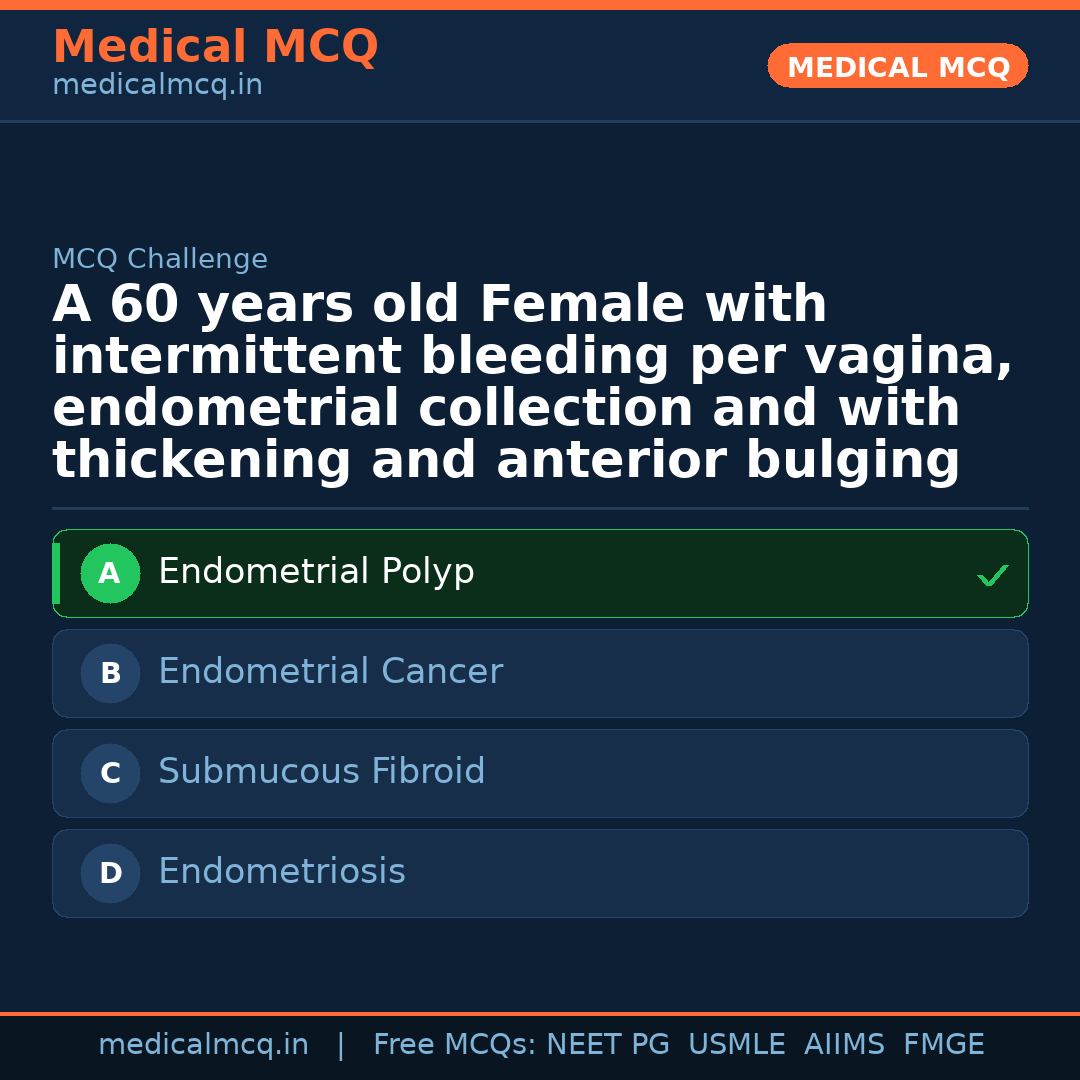 Medical MCQ
medicalmcq.in

MEDICAL MCQ

MCQ Challenge

A 60 years old Female with intermittent bleeding per vagina, endometrial collection and with thickening and anterior bulging

A Endometrial Polyp ✓

B Endometrial Cancer

C Submucous Fibroid

D Endometriosis

medicalmcq.in | Free MCQs: NEET PG USMLE AIIMS FMGE