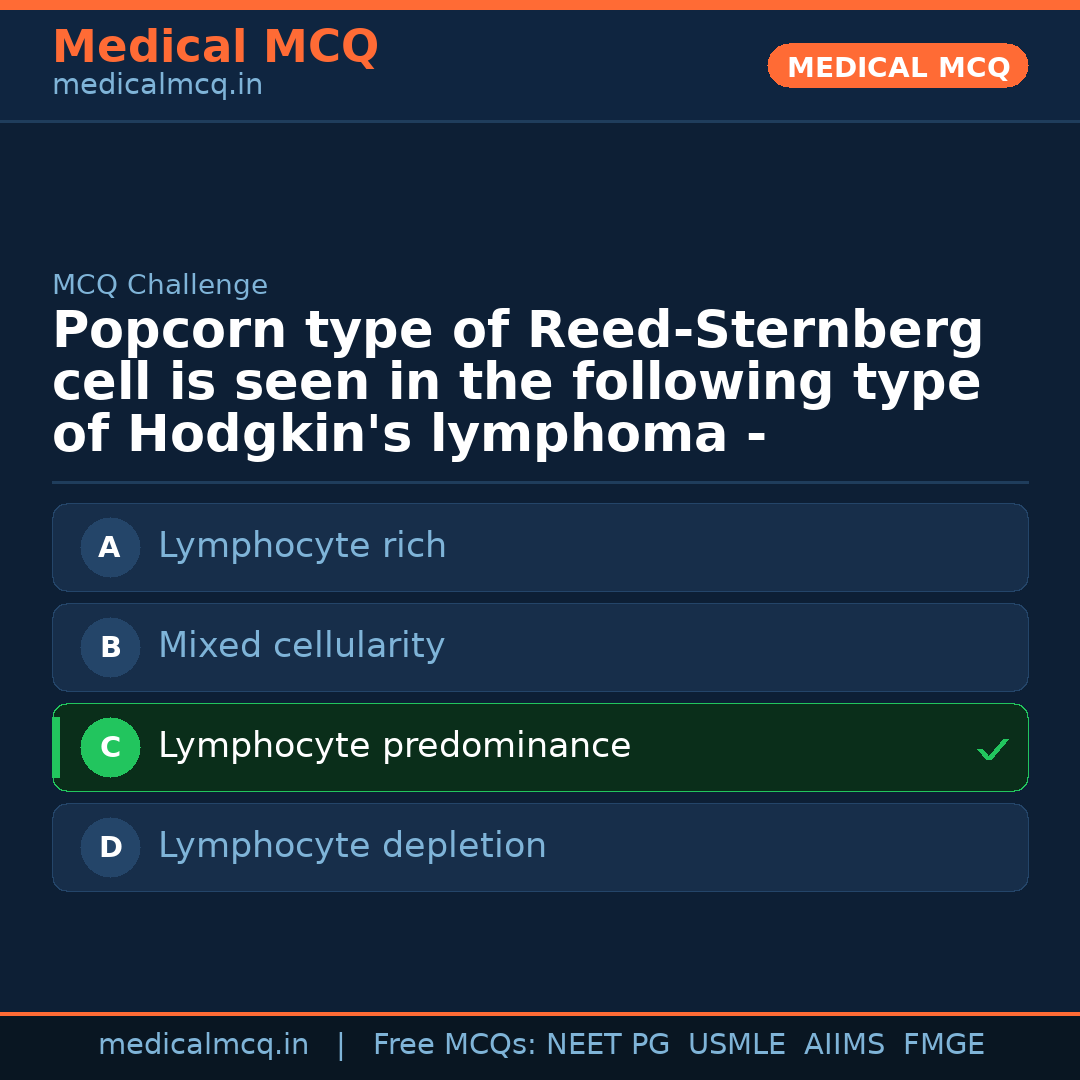 Medical MCQ
medicalmcq.in

MEDICAL MCQ

MCQ Challenge

Popcorn type of Reed-Sternberg cell is seen in the following type of Hodgkin's lymphoma -

A Lymphocyte rich

B Mixed cellularity

C Lymphocyte predominance ✓

D Lymphocyte depletion

medicalmcq.in | Free MCQs: NEET PG USMLE AIIMS FMGE