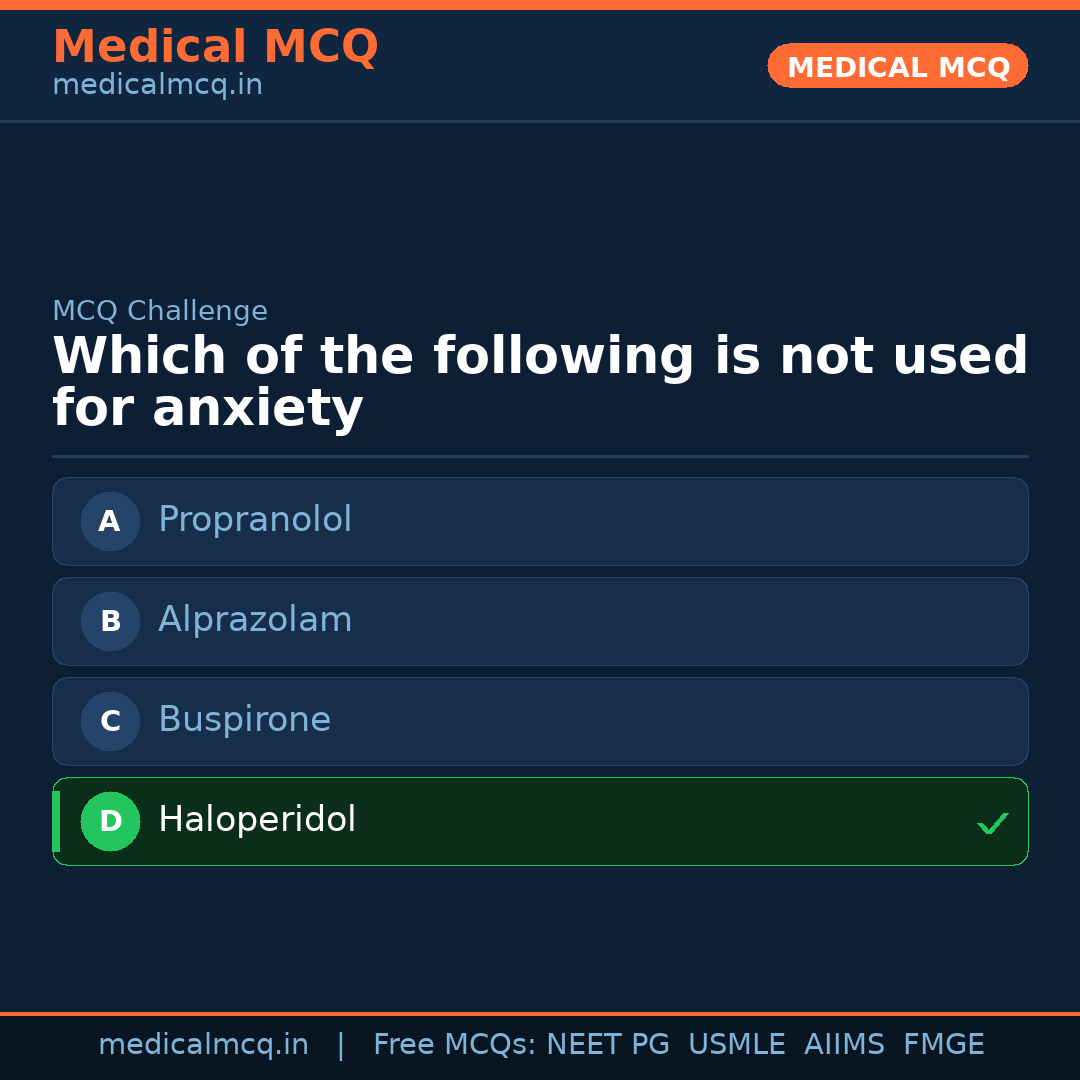 Medical MCQ
medicalmcq.in

MEDICAL MCQ

MCQ Challenge

Which of the following is not used for anxiety

A Propranolol

B Alprazolam

C Buspirone

D Haloperidol ✓

medicalmcq.in | Free MCQs: NEET PG USMLE AIIMS FMGE