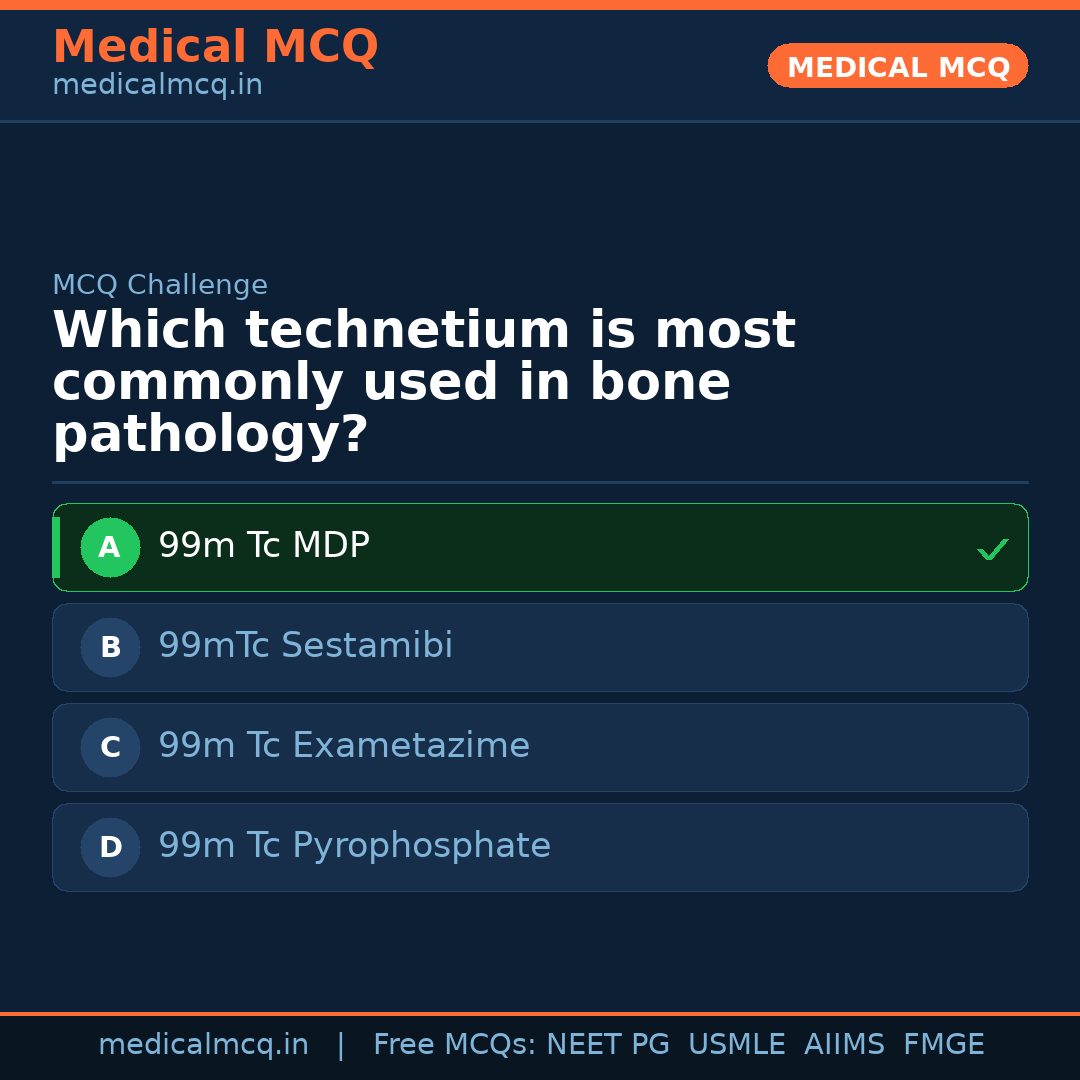 Medical MCQ
medicalmcq.in

MEDICAL MCQ

MCQ Challenge

Which technetium is most commonly used in bone pathology?

A 99m Tc MDP ✓

B 99mTc Sestamibi

C 99m Tc Exametazime

D 99m Tc Pyrophosphate

medicalmcq.in | Free MCQs: NEET PG USMLE AIIMS FMGE