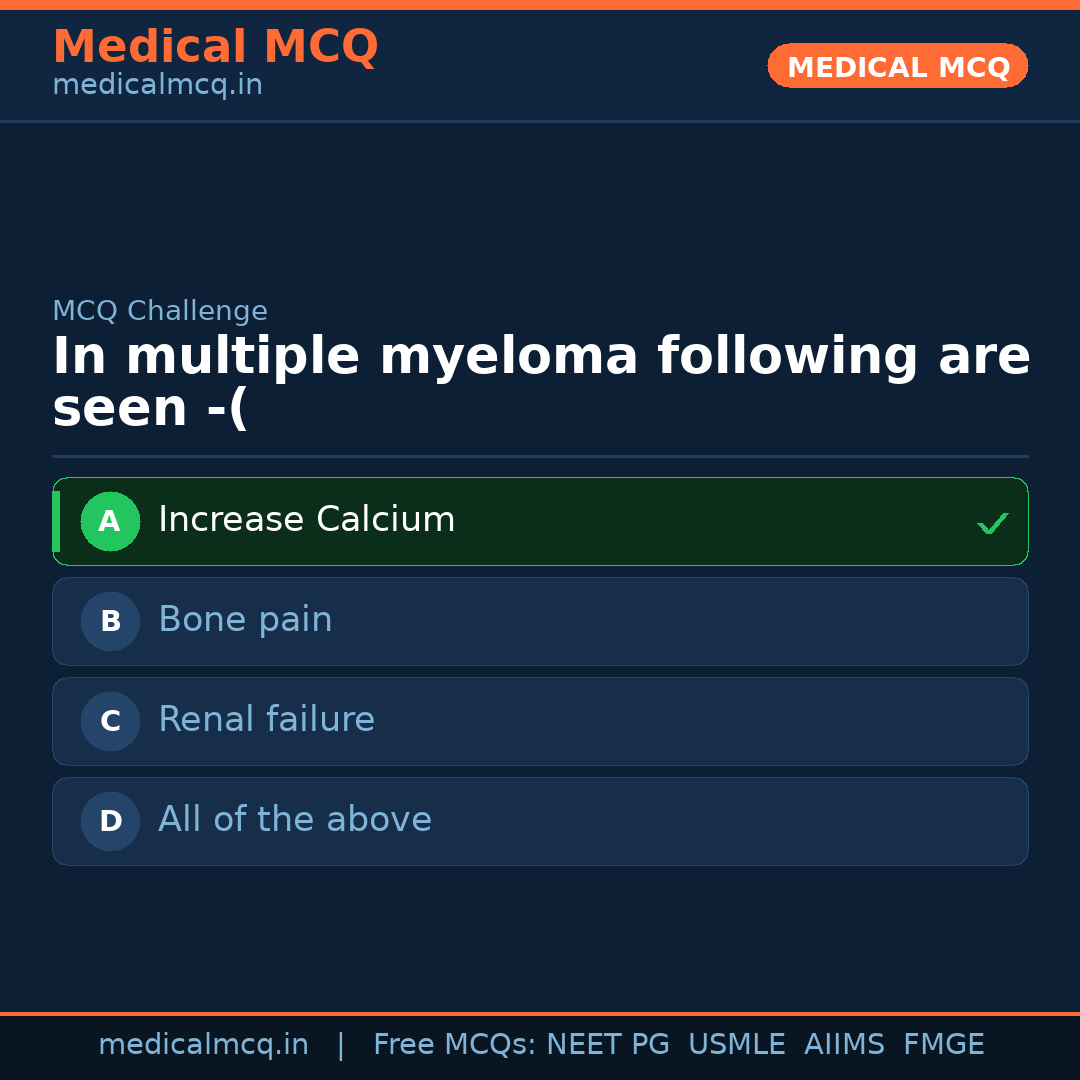 Medical MCQ
medicalmcq.in

MEDICAL MCQ

MCQ Challenge

In multiple myeloma following are seen -(

A Increase Calcium ✓

B Bone pain

C Renal failure

D All of the above

medicalmcq.in | Free MCQs: NEET PG USMLE AIIMS FMGE