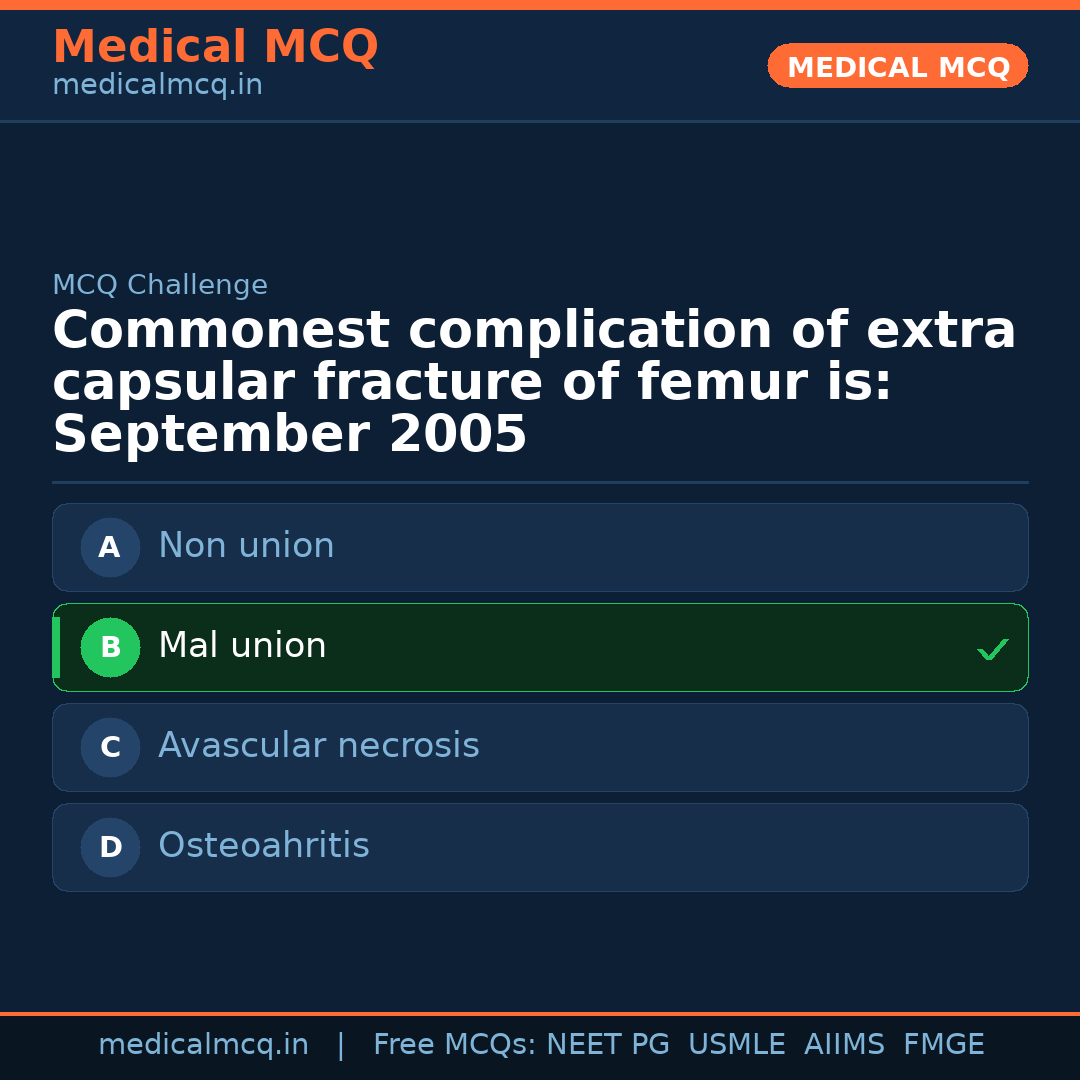 Medical MCQ
medicalmcq.in

MEDICAL MCQ

MCQ Challenge

Commonest complication of extra capsular fracture of femur is: September 2005

A Non union

B Mal union ✓

C Avascular necrosis

D Osteoahritis

medicalmcq.in | Free MCQs: NEET PG USMLE AIIMS FMGE