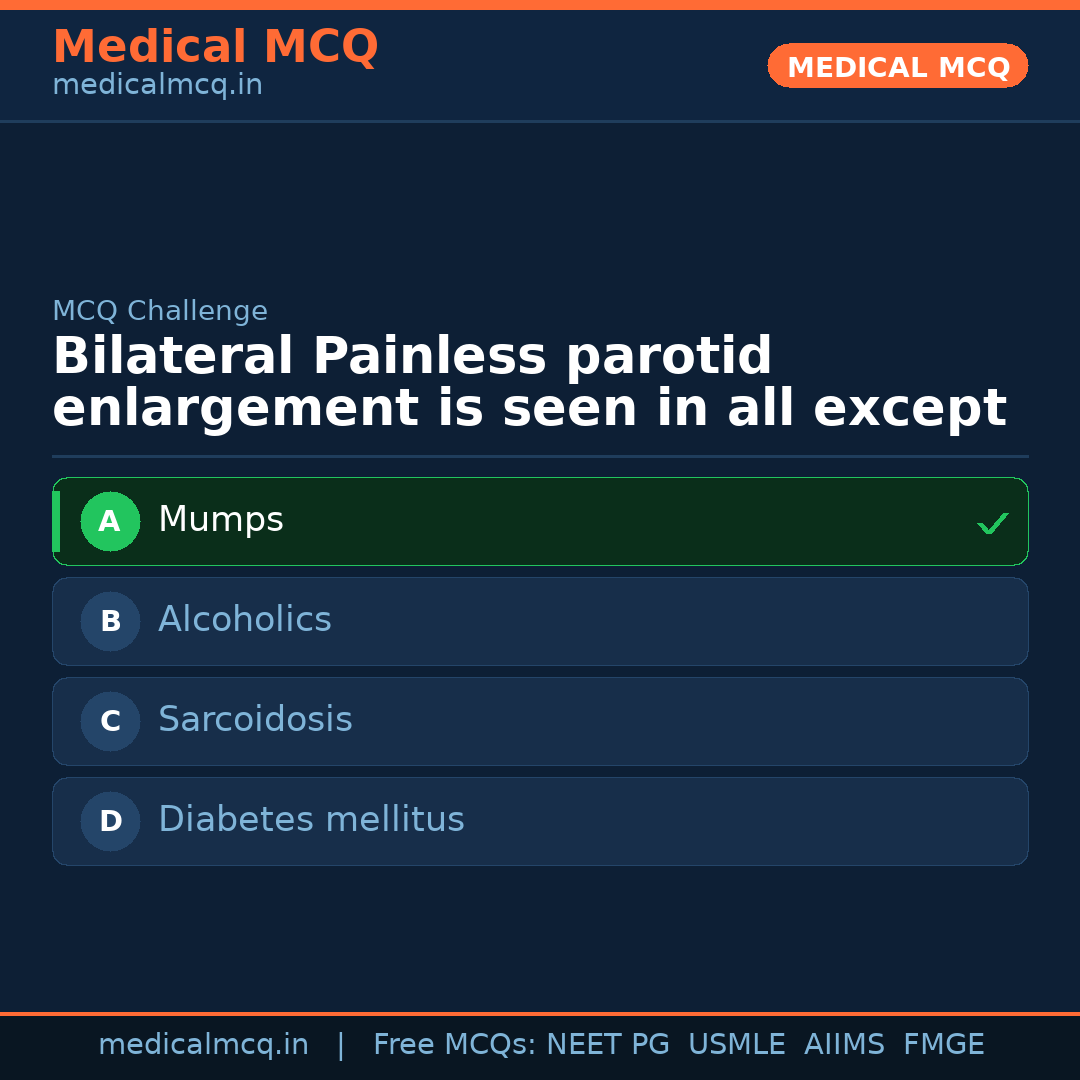 Medical MCQ
medicalmcq.in

MEDICAL MCQ

MCQ Challenge

Bilateral Painless parotid enlargement is seen in all except

A Mumps ✓

B Alcoholics

C Sarcoidosis

D Diabetes mellitus

medicalmcq.in | Free MCQs: NEET PG USMLE AIIMS FMGE