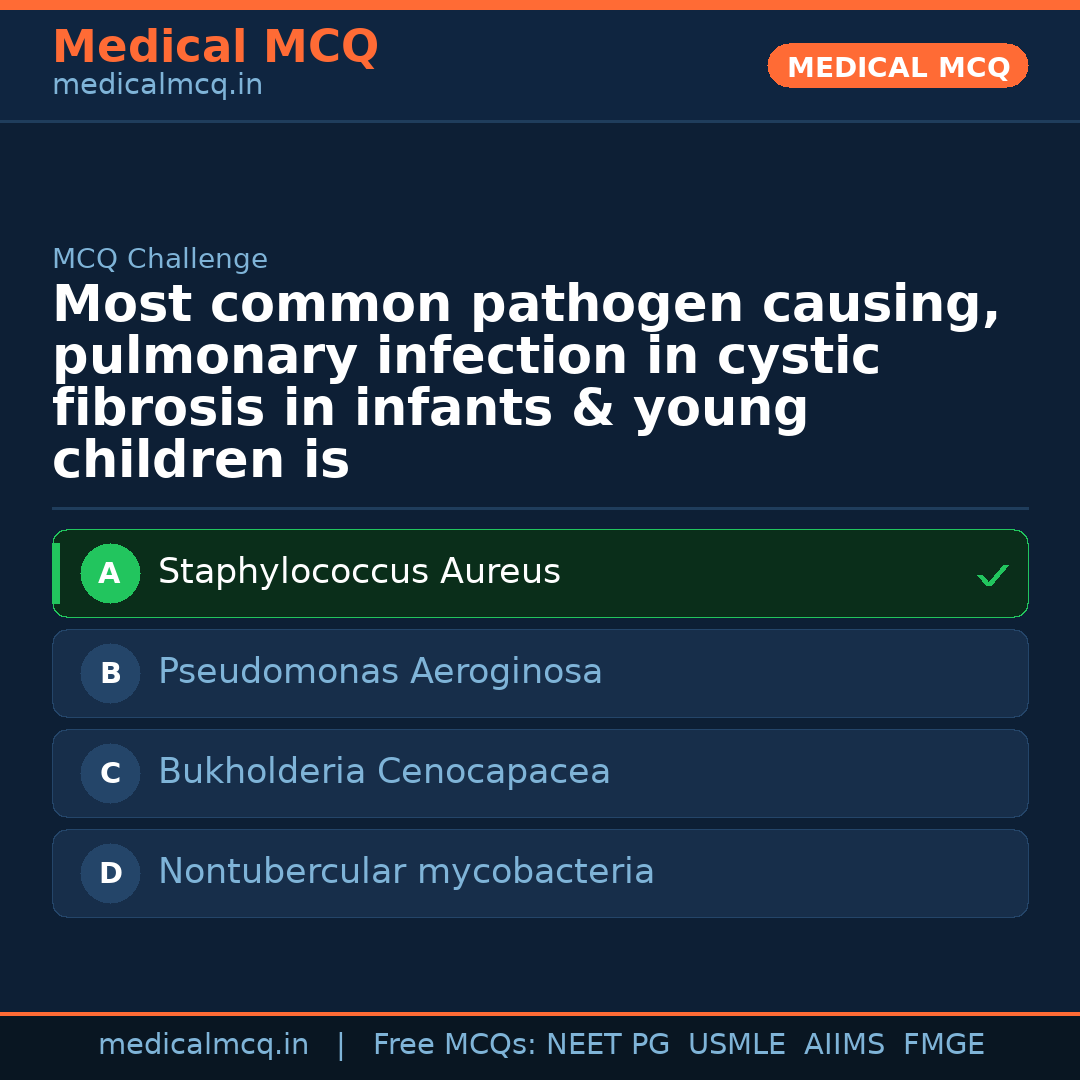 Medical MCQ
medicalmcq.in

MEDICAL MCQ

MCQ Challenge

Most common pathogen causing, pulmonary infection in cystic fibrosis in infants & young children is

A Staphylococcus Aureus ✓

B Pseudomonas Aeroginosa

C Bukholderia Cenocapacea

D Nontubercular mycobacteria

medicalmcq.in | Free MCQs: NEET PG USMLE AIIMS FMGE