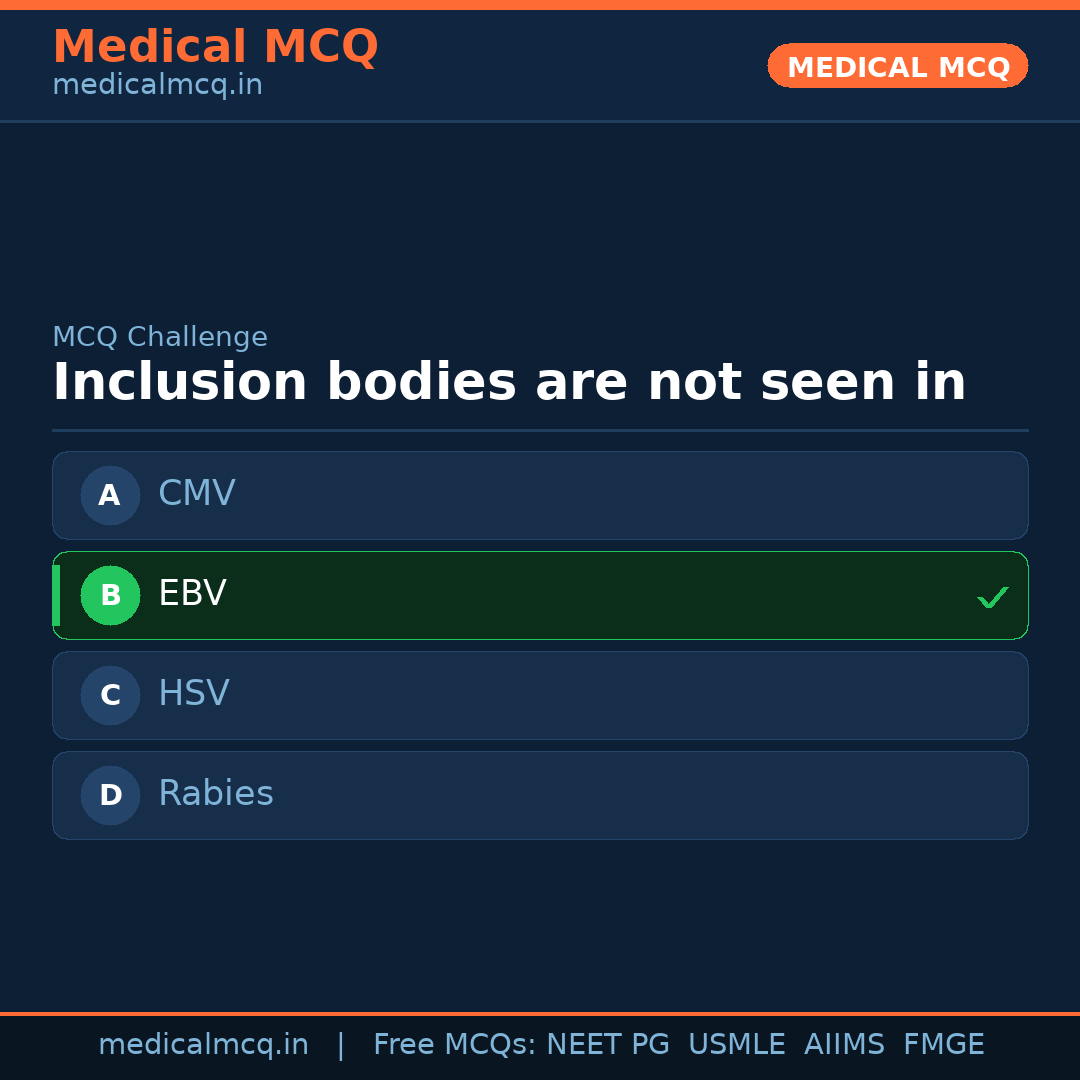 Medical MCQ
medicalmcq.in

MEDICAL MCQ

MCQ Challenge

Inclusion bodies are not seen in

A CMV

B EBV ✓

C HSV

D Rabies

medicalmcq.in | Free MCQs: NEET PG USMLE AIIMS FMGE