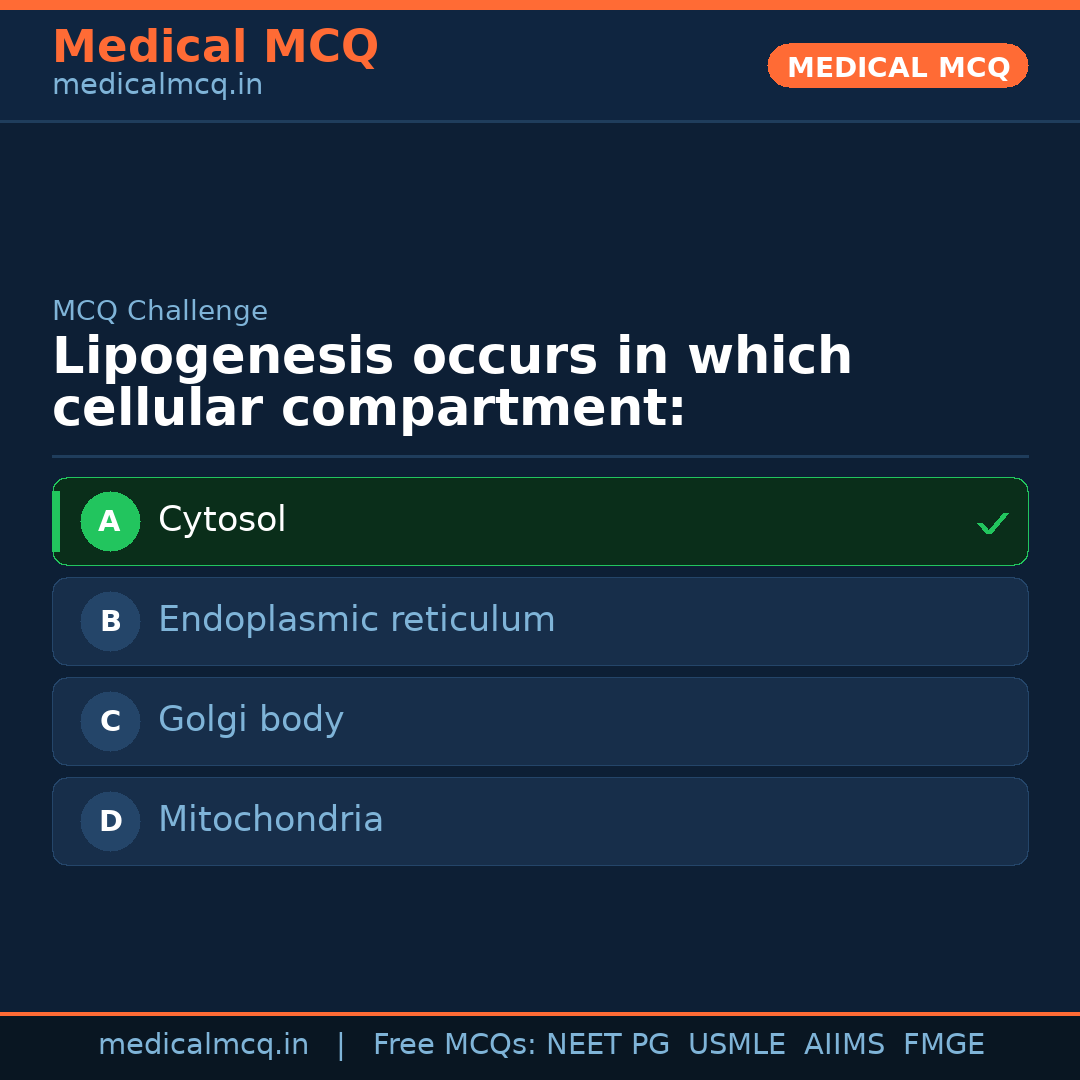 Medical MCQ
medicalmcq.in

MEDICAL MCQ

MCQ Challenge

Lipogenesis occurs in which cellular compartment:

A Cytosol ✓

B Endoplasmic reticulum

C Golgi body

D Mitochondria

medicalmcq.in | Free MCQs: NEET PG USMLE AIIMS FMGE