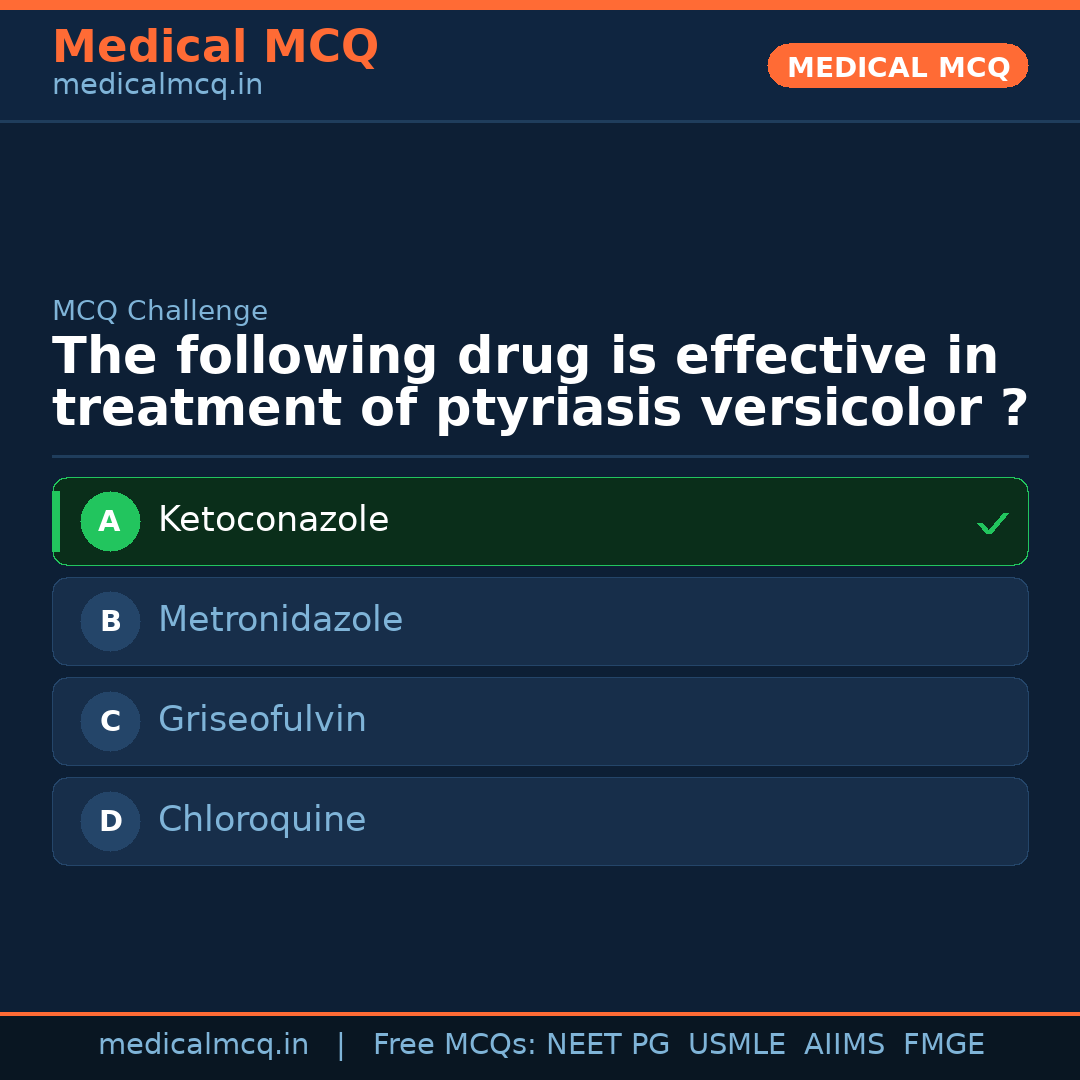 Medical MCQ
medicalmcq.in

MEDICAL MCQ

MCQ Challenge

The following drug is effective in treatment of ptyriasis versicolor ?

A Ketoconazole ✓

B Metronidazole

C Griseofulvin

D Chloroquine

medicalmcq.in | Free MCQs: NEET PG USMLE AIIMS FMGE