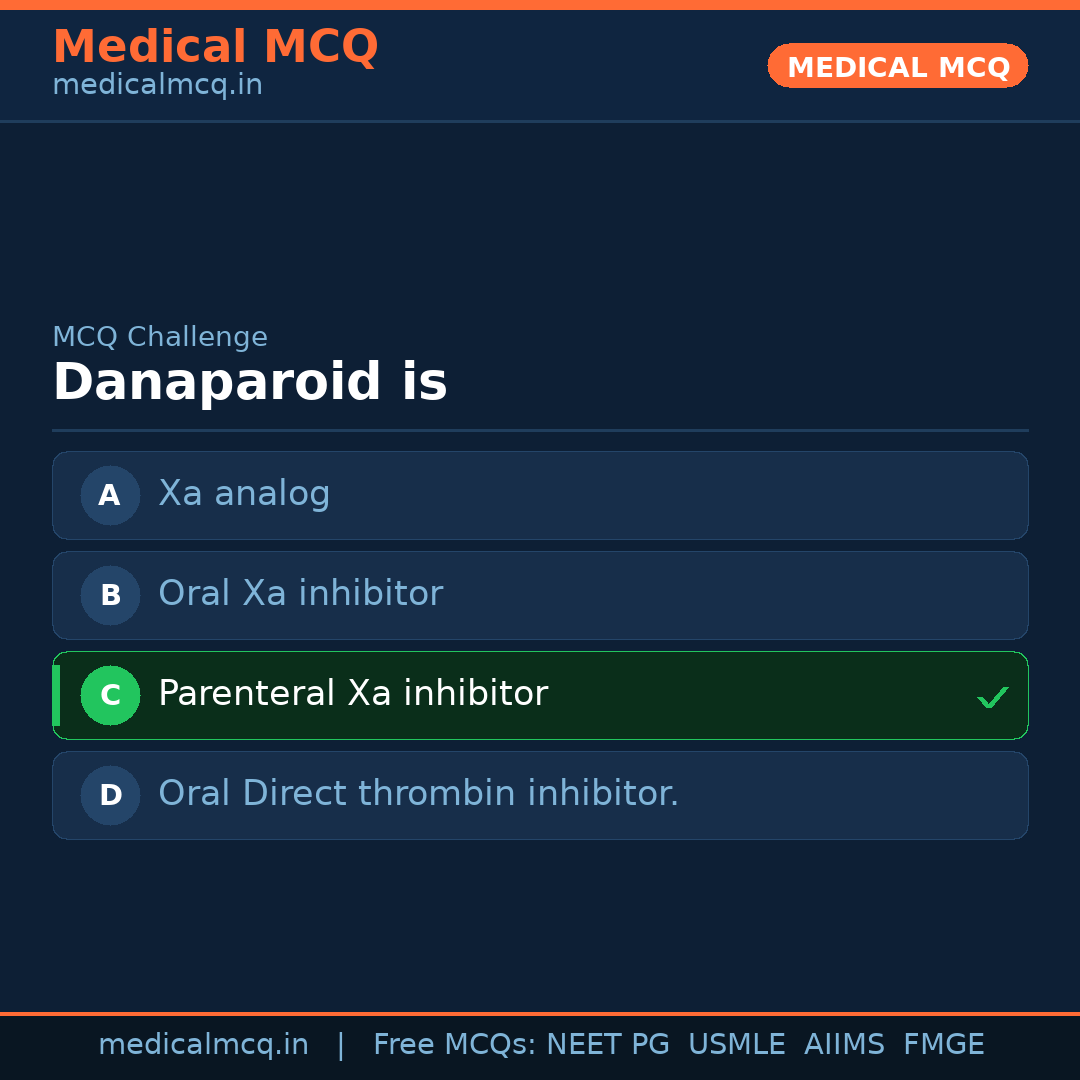 Medical MCQ
medicalmcq.in

MEDICAL MCQ

MCQ Challenge

Danaparoid is

A Xa analog

B Oral Xa inhibitor

C Parenteral Xa inhibitor ✓

D Oral Direct thrombin inhibitor.

medicalmcq.in | Free MCQs: NEET PG USMLE AIIMS FMGE