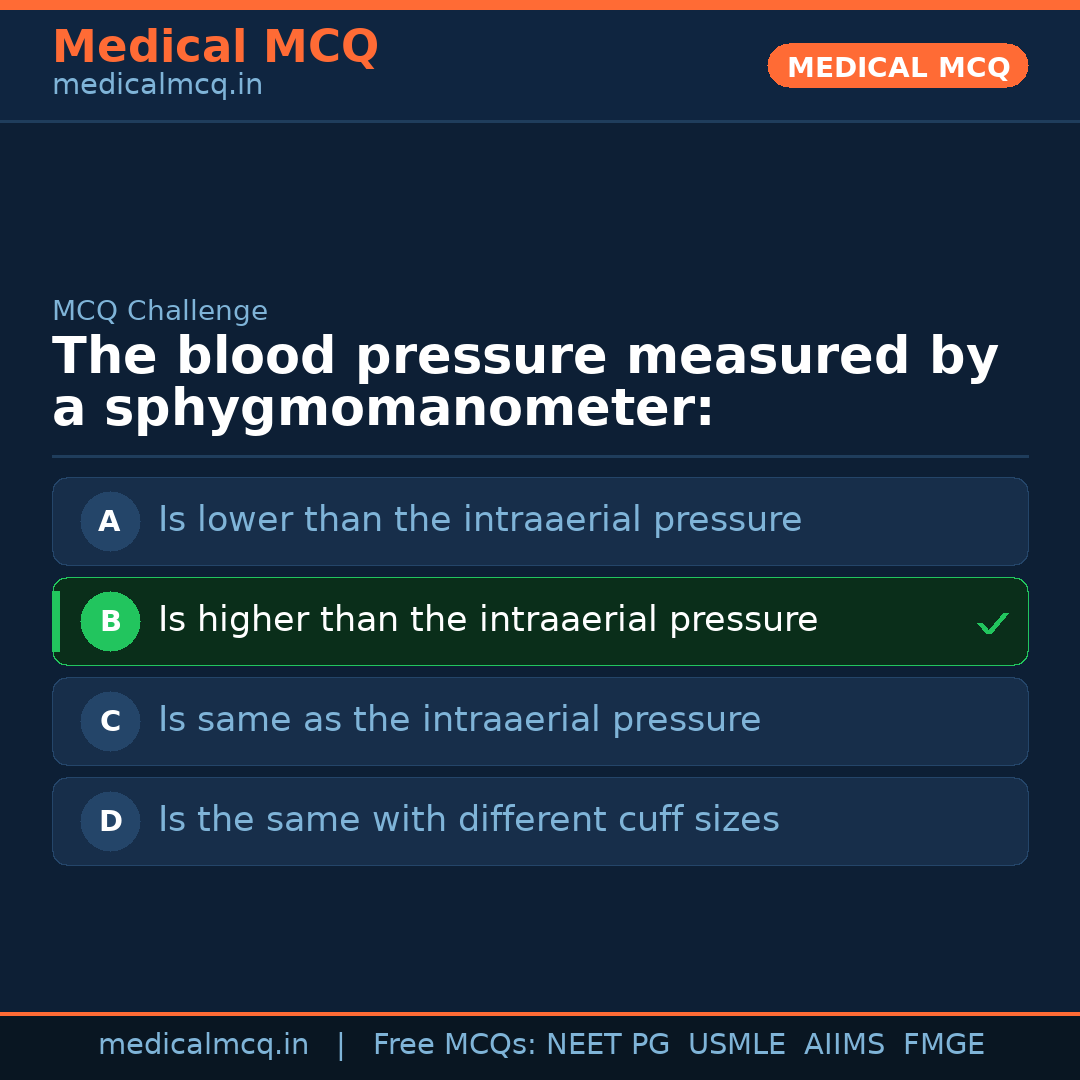 Medical MCQ
medicalmcq.in

MEDICAL MCQ

MCQ Challenge

The blood pressure measured by a sphygmomanometer:

A Is lower than the intraaerial pressure

B Is higher than the intraaerial pressure ✓

C Is same as the intraaerial pressure

D Is the same with different cuff sizes

medicalmcq.in | Free MCQs: NEET PG USMLE AIIMS FMGE