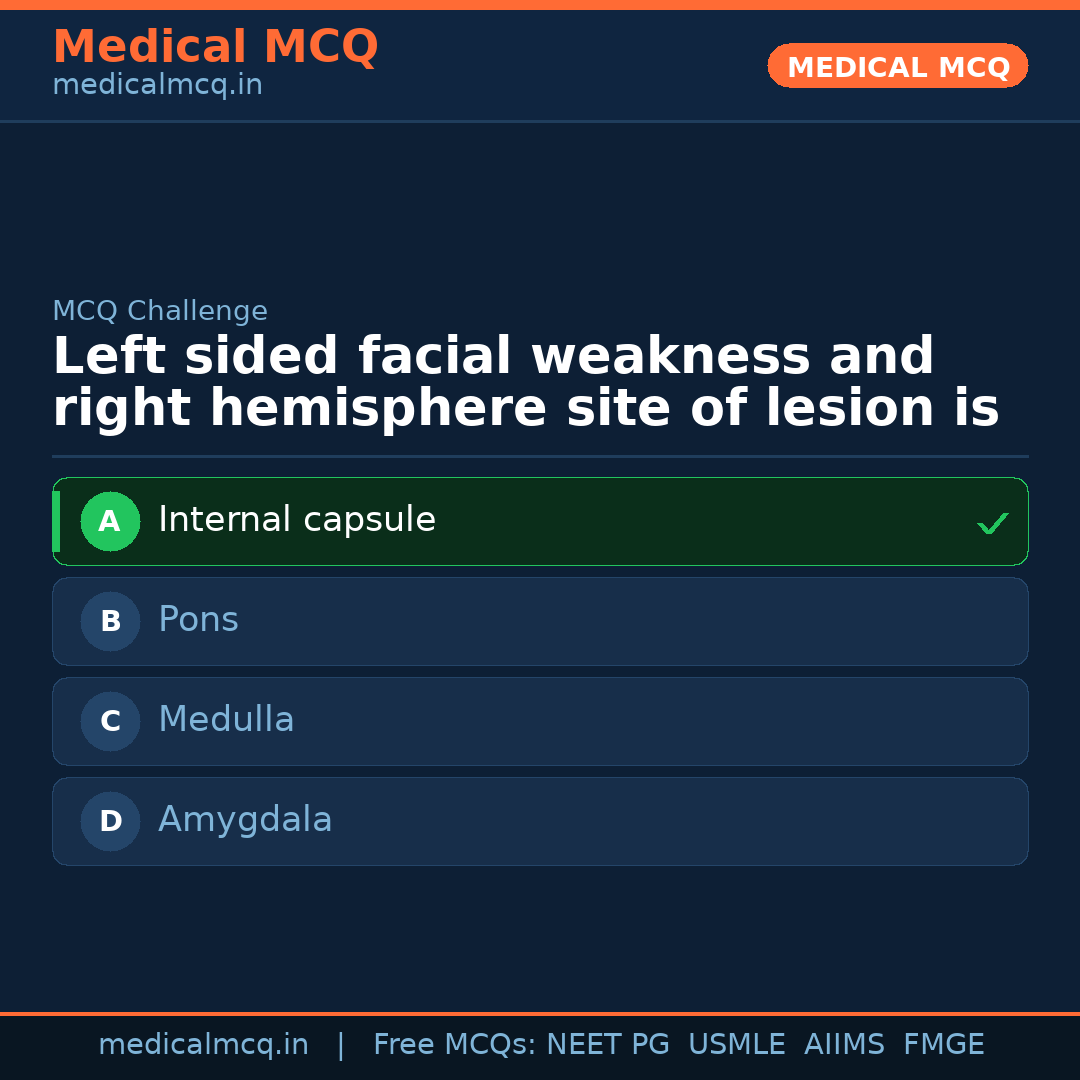 Medical MCQ
medicalmcq.in

MEDICAL MCQ

MCQ Challenge

Left sided facial weakness and right hemisphere site of lesion is

A Internal capsule ✓

B Pons

C Medulla

D Amygdala

medicalmcq.in | Free MCQs: NEET PG USMLE AIIMS FMGE