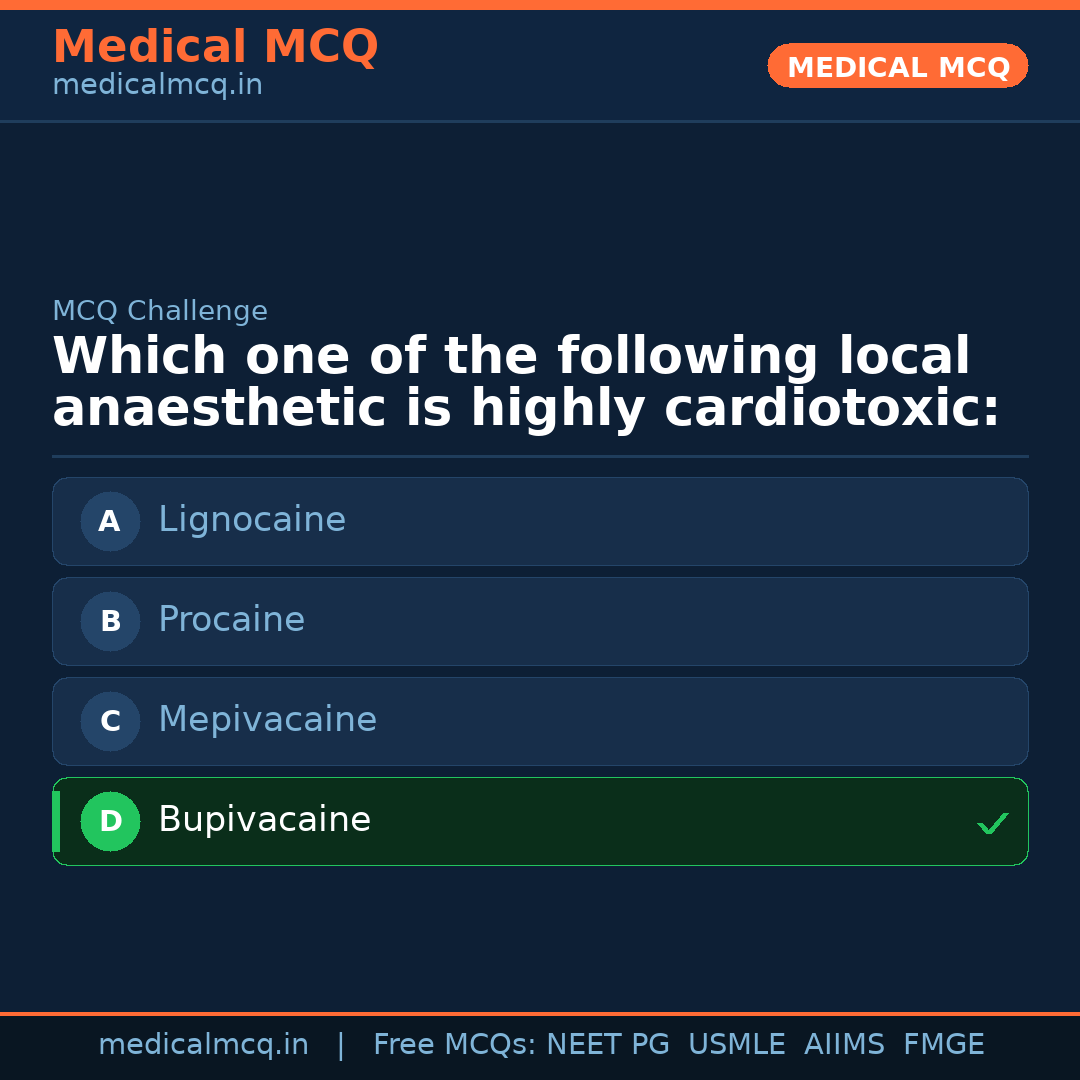 Medical MCQ
medicalmcq.in

MEDICAL MCQ

MCQ Challenge

Which one of the following local anaesthetic is highly cardiotoxic:

A Lignocaine

B Procaine

C Mepivacaine

D Bupivacaine ✓

medicalmcq.in | Free MCQs: NEET PG USMLE AIIMS FMGE