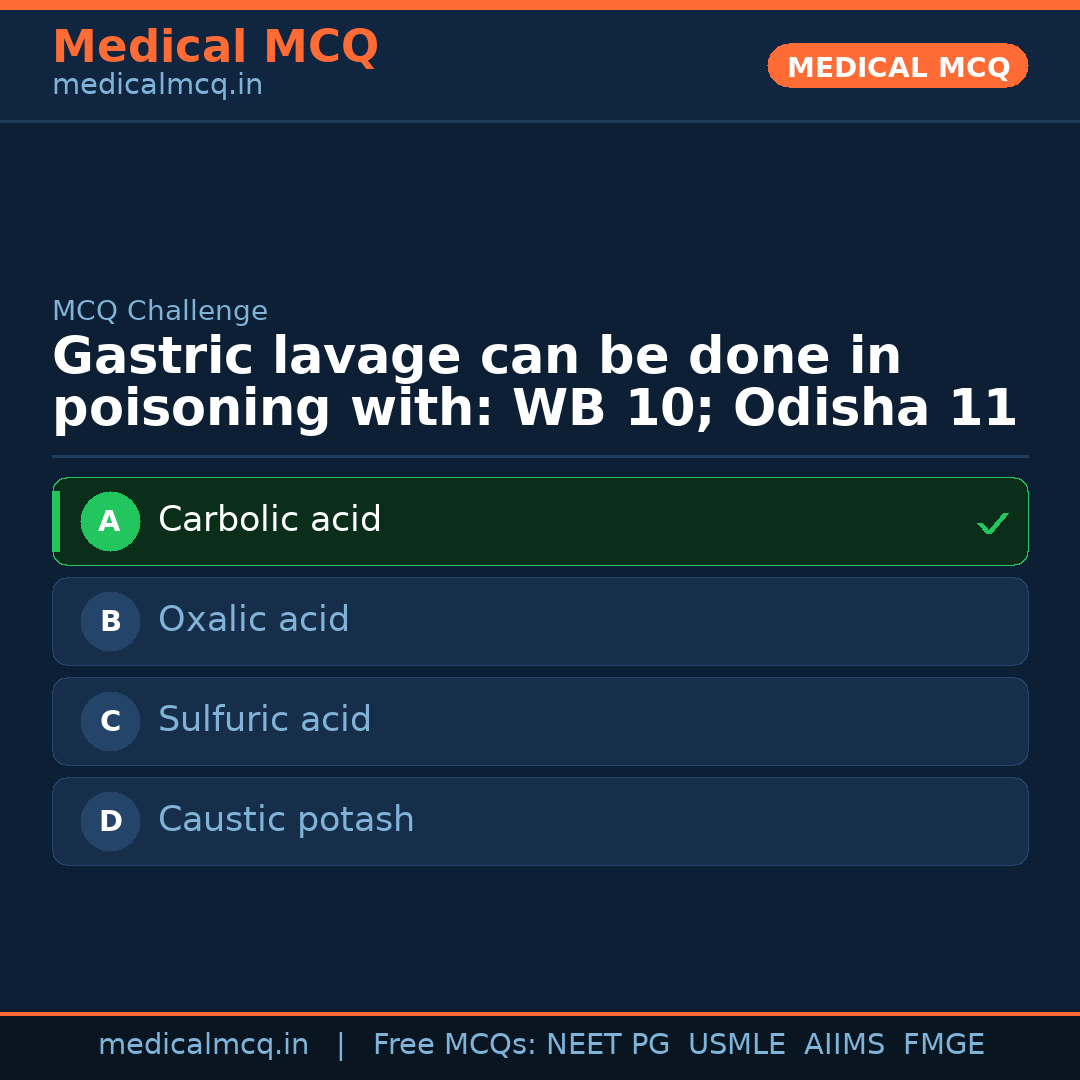 Medical MCQ
medicalmcq.in

MEDICAL MCQ

MCQ Challenge

Gastric lavage can be done in poisoning with: WB 10; Odisha 11

A Carbolic acid ✓

B Oxalic acid

C Sulfuric acid

D Caustic potash

medicalmcq.in | Free MCQs: NEET PG USMLE AIIMS FMGE