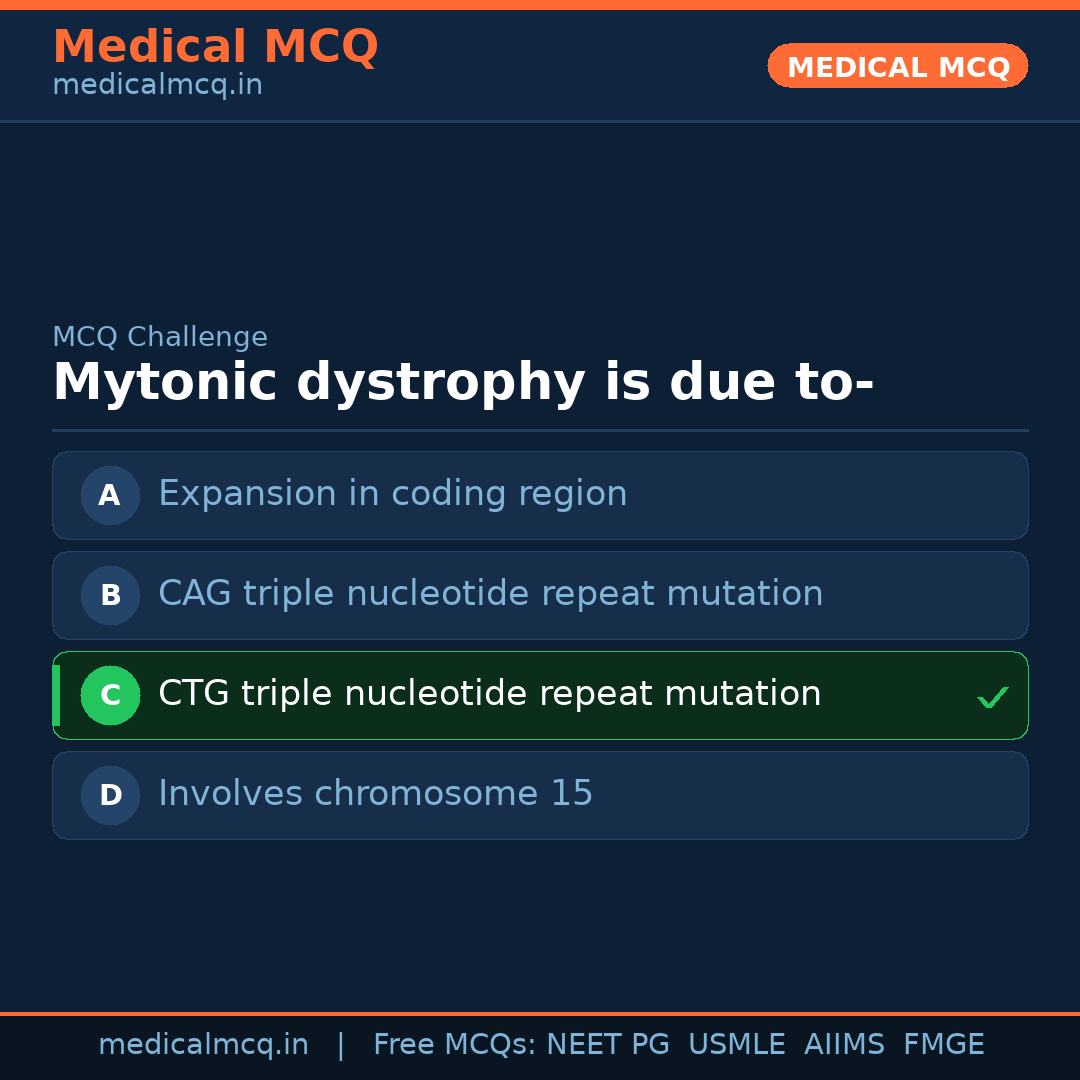 Medical MCQ
medicalmcq.in

MEDICAL MCQ

MCQ Challenge

Mytonic dystrophy is due to-

A Expansion in coding region

B CAG triple nucleotide repeat mutation

C CTG triple nucleotide repeat mutation ✓

D Involves chromosome 15

medicalmcq.in | Free MCQs: NEET PG USMLE AIIMS FMGE