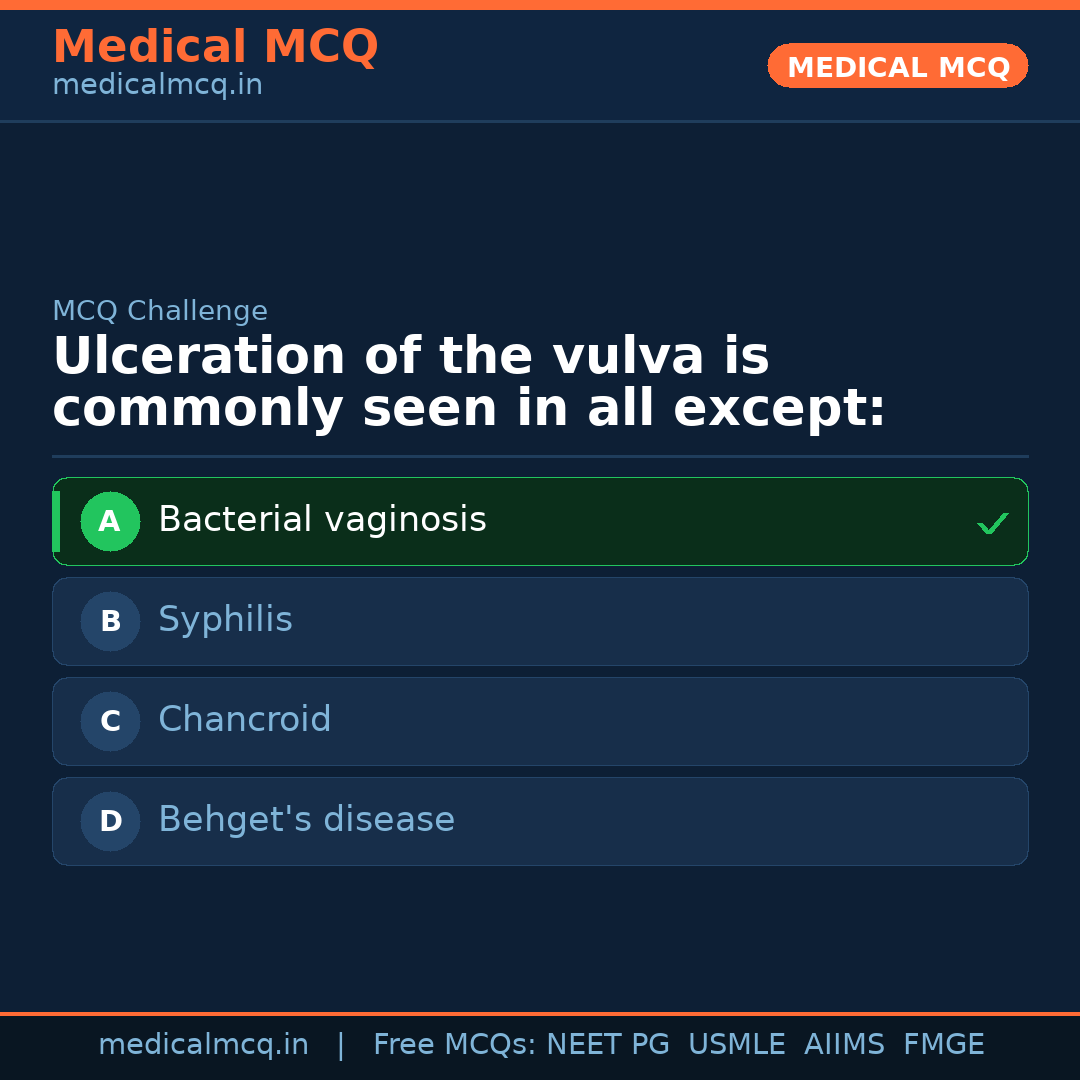 Medical MCQ
medicalmcq.in

MEDICAL MCQ

MCQ Challenge

Ulceration of the vulva is commonly seen in all except:

A Bacterial vaginosis ✓

B Syphilis

C Chancroid

D Behget's disease

medicalmcq.in | Free MCQs: NEET PG USMLE AIIMS FMGE