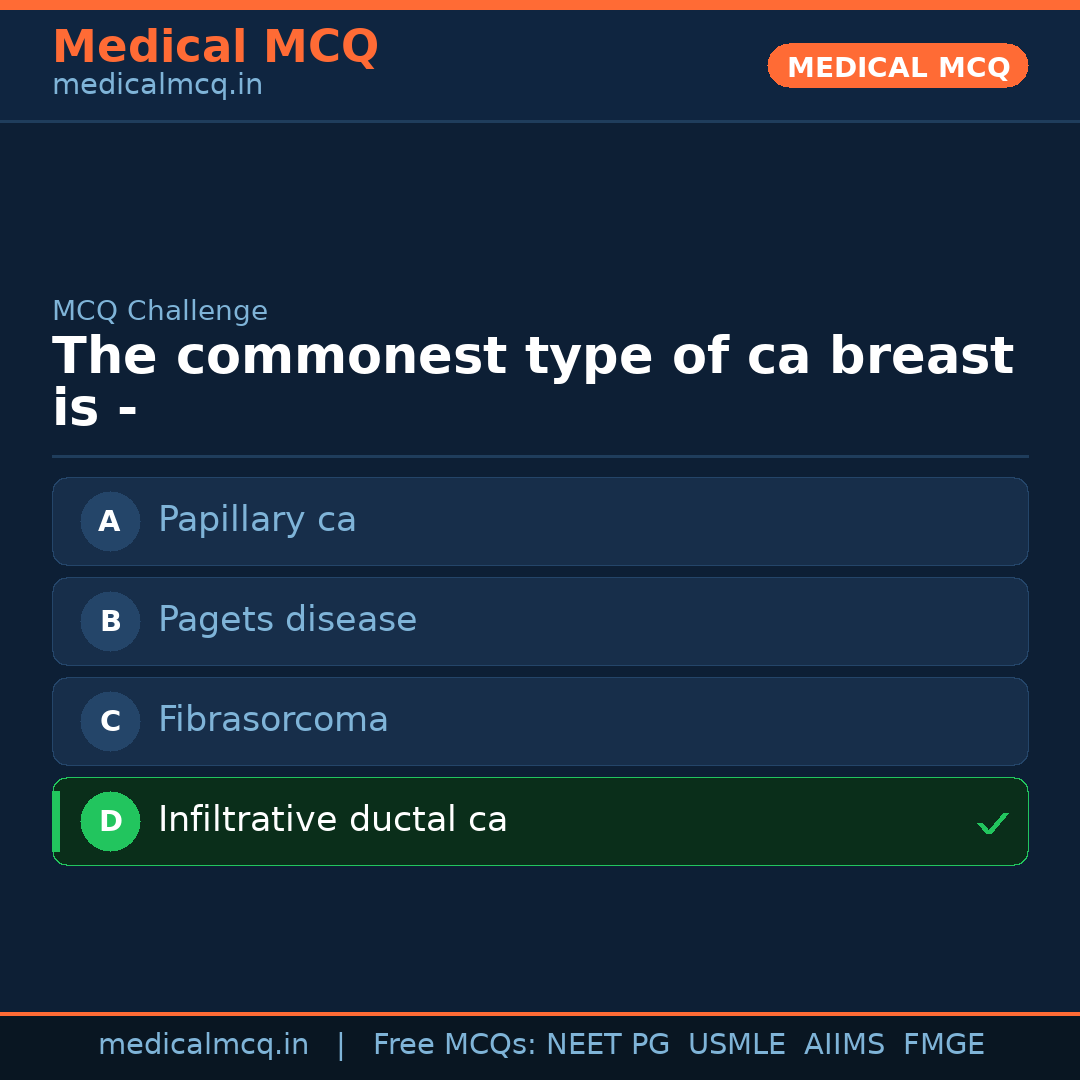 Medical MCQ
medicalmcq.in

MEDICAL MCQ

MCQ Challenge

The commonest type of ca breast is -

A Papillary ca

B Pagets disease

C Fibrasorcoma

D Infiltrative ductal ca ✓

medicalmcq.in | Free MCQs: NEET PG USMLE AIIMS FMGE