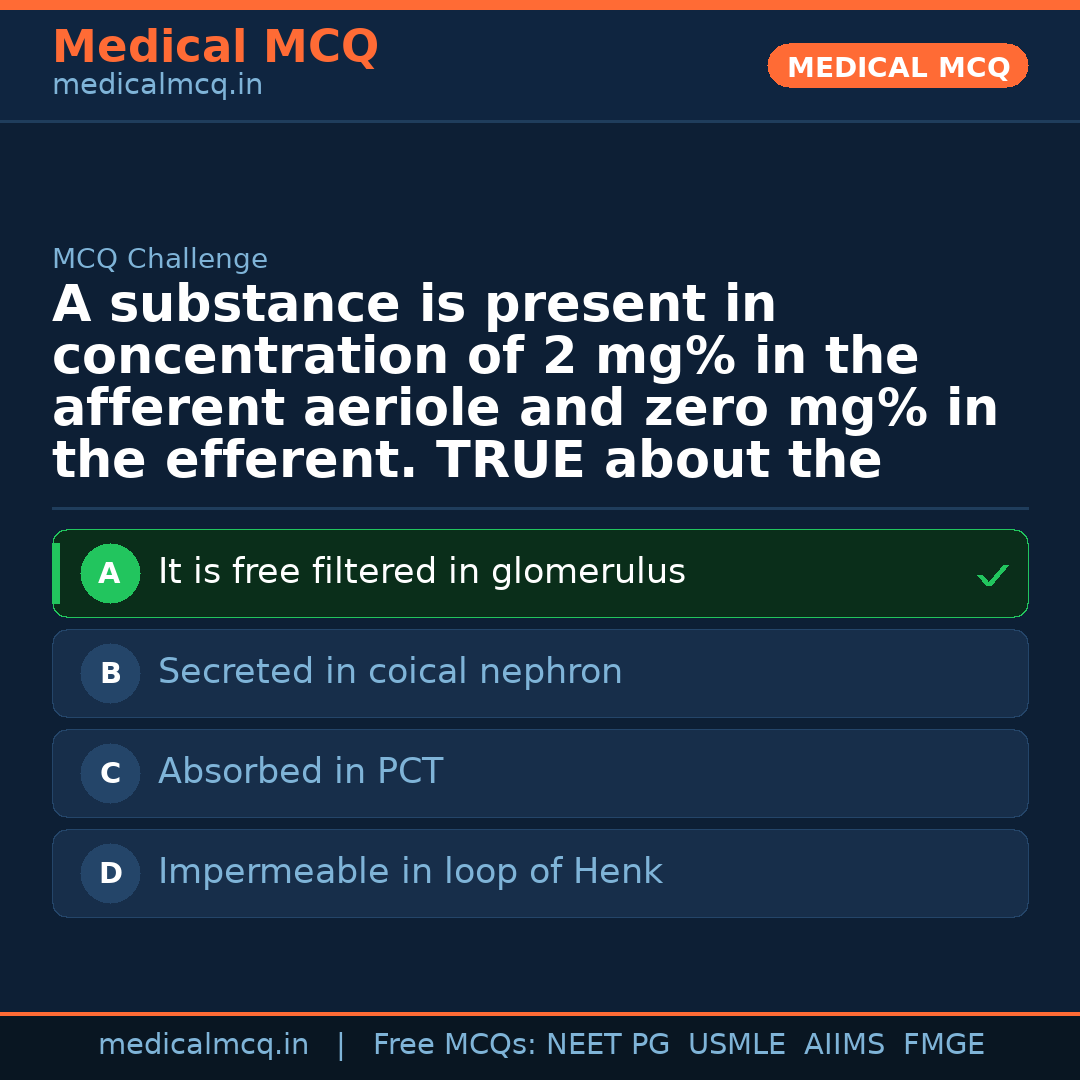 Medical MCQ
medicalmcq.in

MEDICAL MCQ

MCQ Challenge

A substance is present in concentration of 2 mg% in the afferent aeriole and zero mg% in the efferent. TRUE about the

A It is free filtered in glomerulus ✓

B Secreted in coical nephron

C Absorbed in PCT

D Impermeable in loop of Henk

medicalmcq.in | Free MCQs: NEET PG USMLE AIIMS FMGE