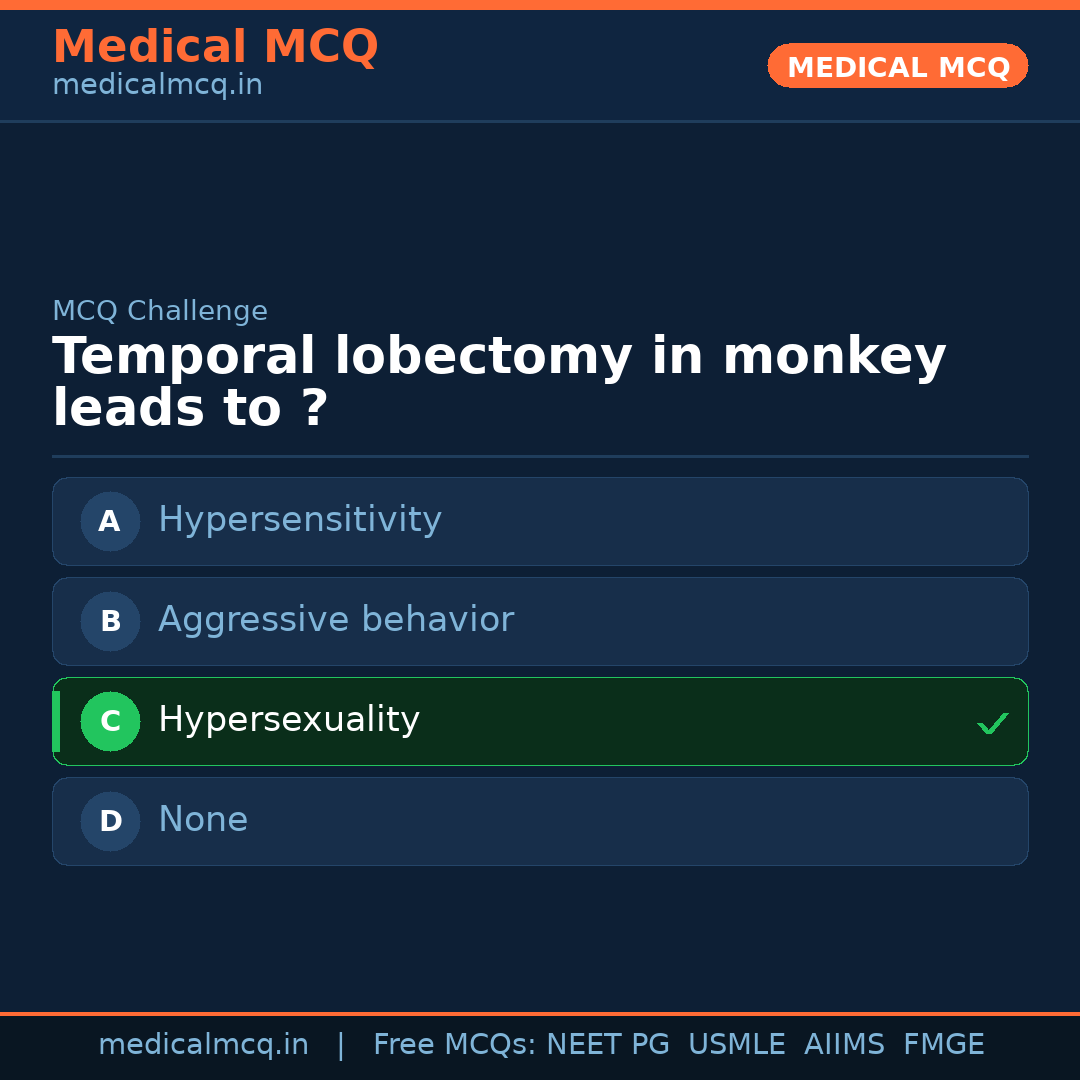 Medical MCQ
medicalmcq.in

MEDICAL MCQ

MCQ Challenge

Temporal lobectomy in monkey leads to ?

A Hypersensitivity

B Aggressive behavior

C Hypersexuality ✓

D None

medicalmcq.in | Free MCQs: NEET PG USMLE AIIMS FMGE