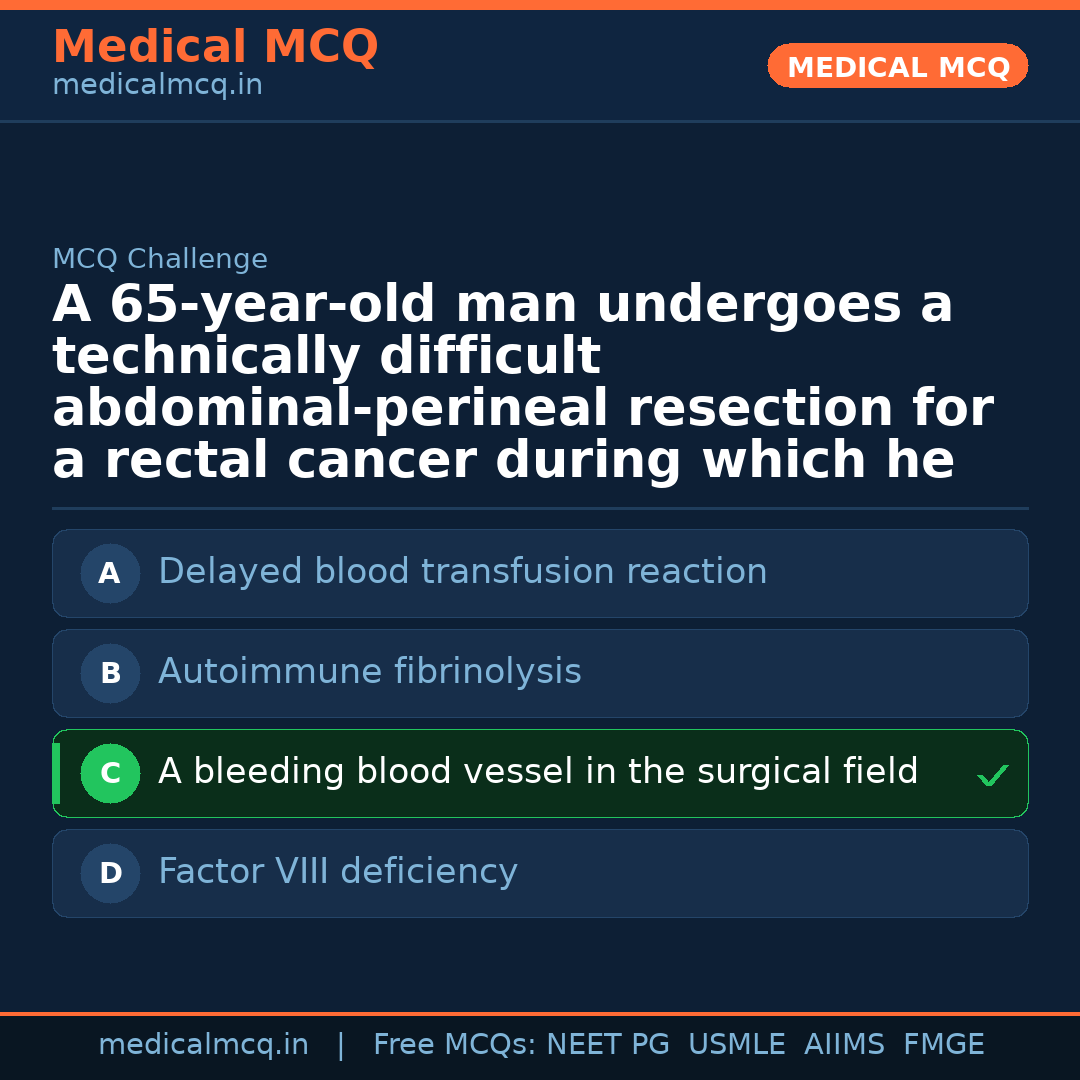 Medical MCQ
medicalmcq.in

MEDICAL MCQ

MCQ Challenge

A 65-year-old man undergoes a technically difficult abdominal-perineal resection for a rectal cancer during which he

A Delayed blood transfusion reaction

B Autoimmune fibrinolysis

C A bleeding blood vessel in the surgical field ✓

D Factor VIII deficiency

medicalmcq.in | Free MCQs: NEET PG USMLE AIIMS FMGE