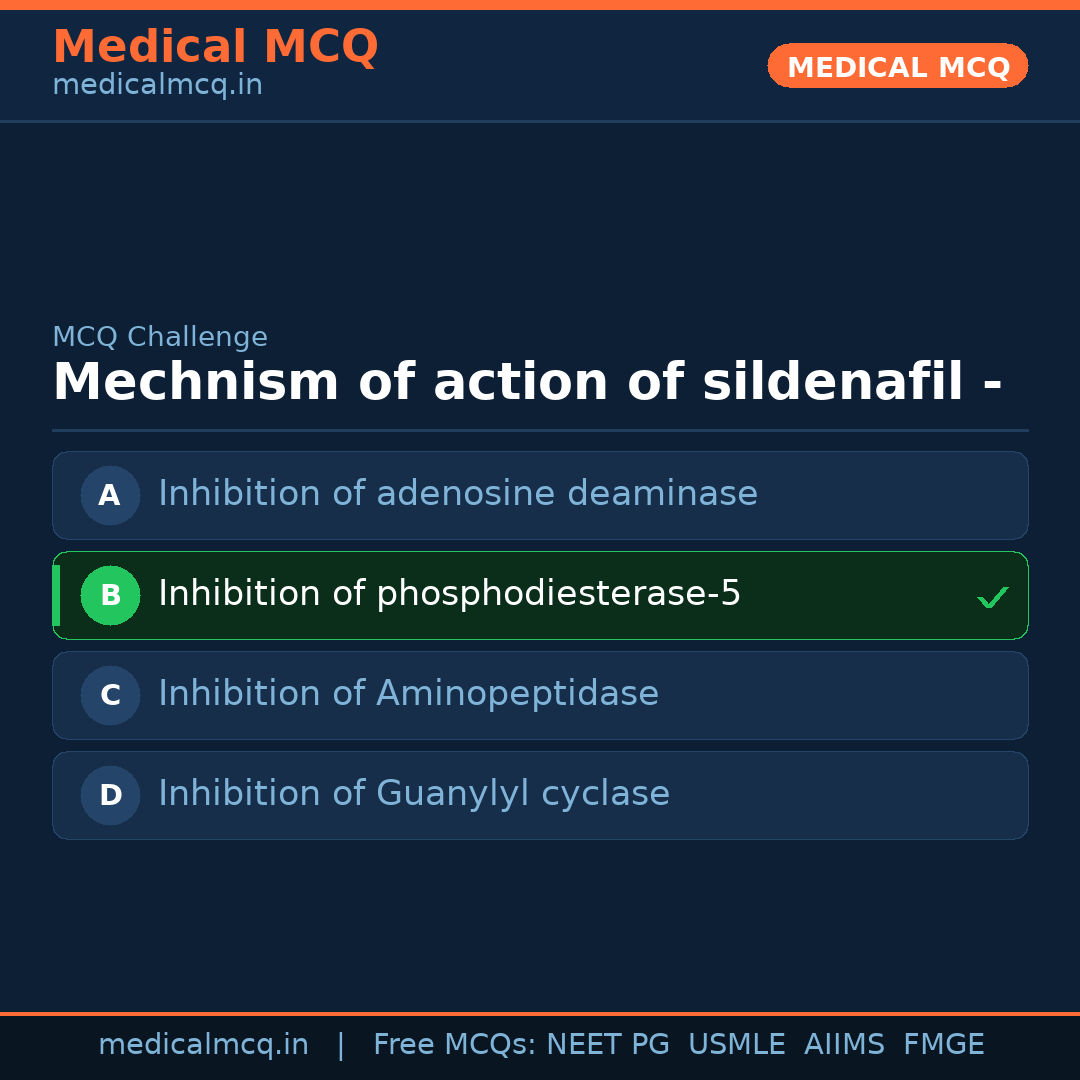 Medical MCQ
medicalmcq.in

MEDICAL MCQ

MCQ Challenge

Mechnism of action of sildenafil -

A Inhibition of adenosine deaminase

B Inhibition of phosphodiesterase-5 ✓

C Inhibition of Aminopeptidase

D Inhibition of Guanylyl cyclase

medicalmcq.in | Free MCQs: NEET PG USMLE AIIMS FMGE