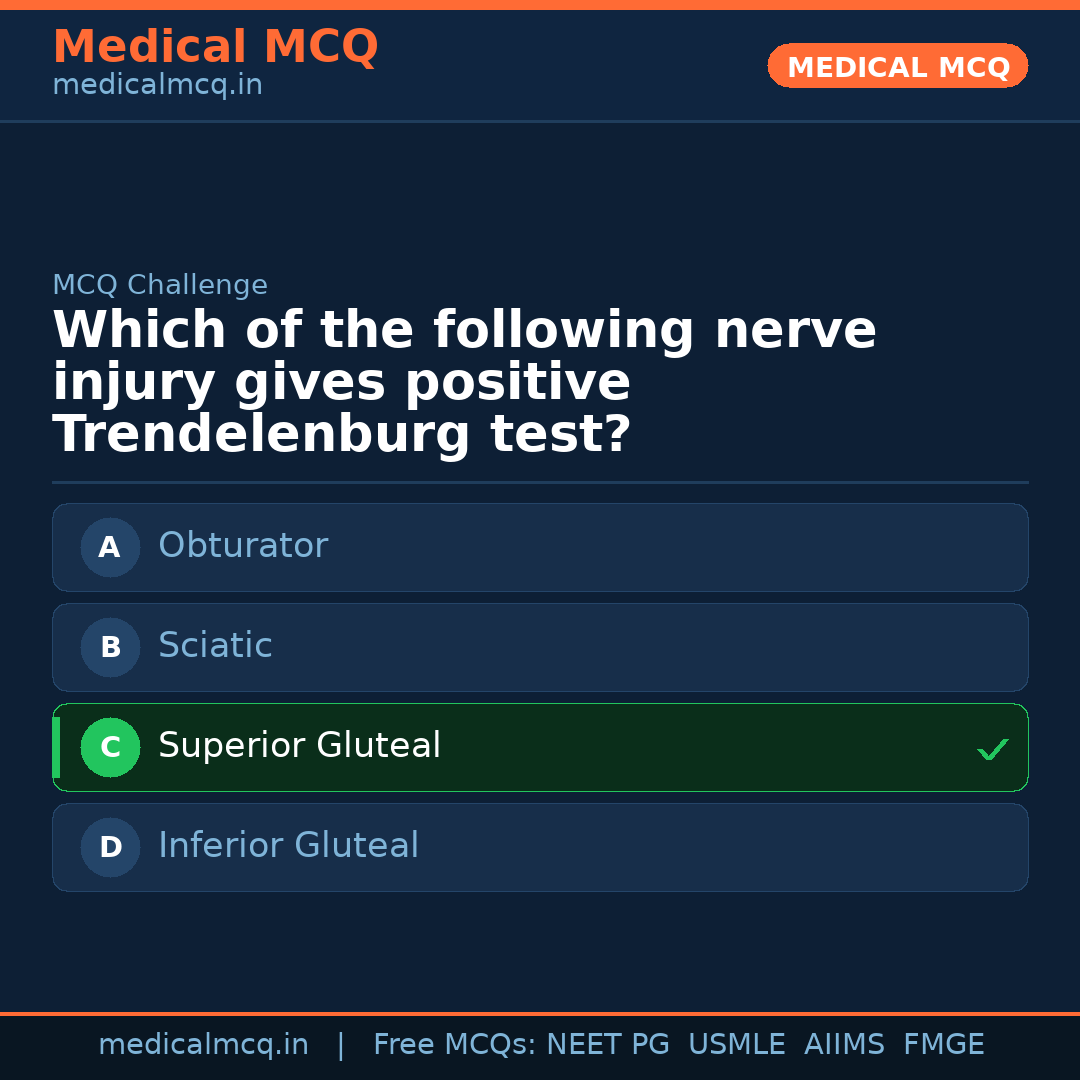 Medical MCQ
medicalmcq.in

MEDICAL MCQ

MCQ Challenge

Which of the following nerve injury gives positive Trendelenburg test?

A Obturator

B Sciatic

C Superior Gluteal ✓

D Inferior Gluteal

medicalmcq.in | Free MCQs: NEET PG USMLE AIIMS FMGE