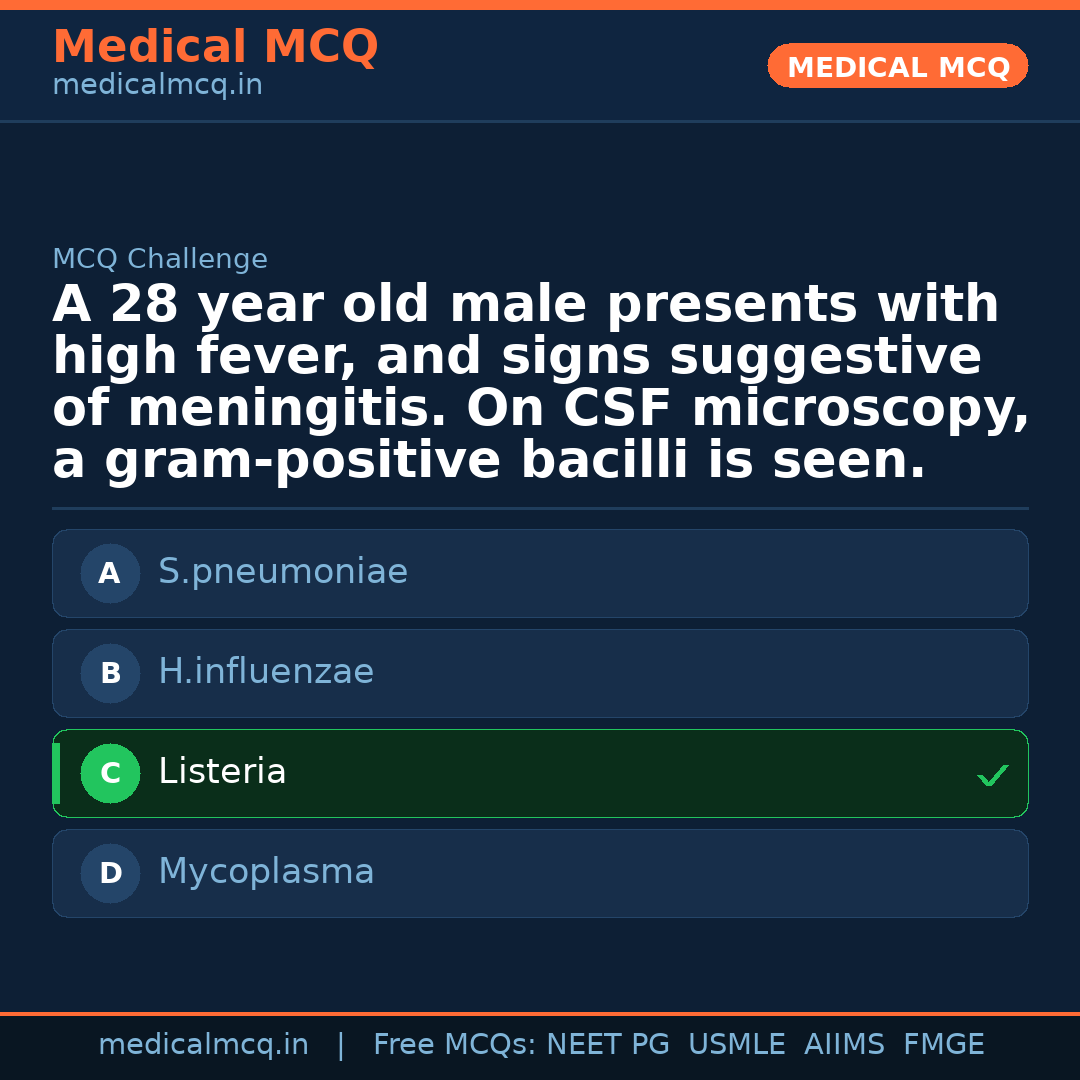 Medical MCQ
medicalmcq.in

MEDICAL MCQ

MCQ Challenge

A 28 year old male presents with high fever, and signs suggestive of meningitis. On CSF microscopy, a gram-positive bacilli is seen.

A S.pneumoniae

B H.influenzae

C Listeria ✓

D Mycoplasma

medicalmcq.in | Free MCQs: NEET PG USMLE AIIMS FMGE