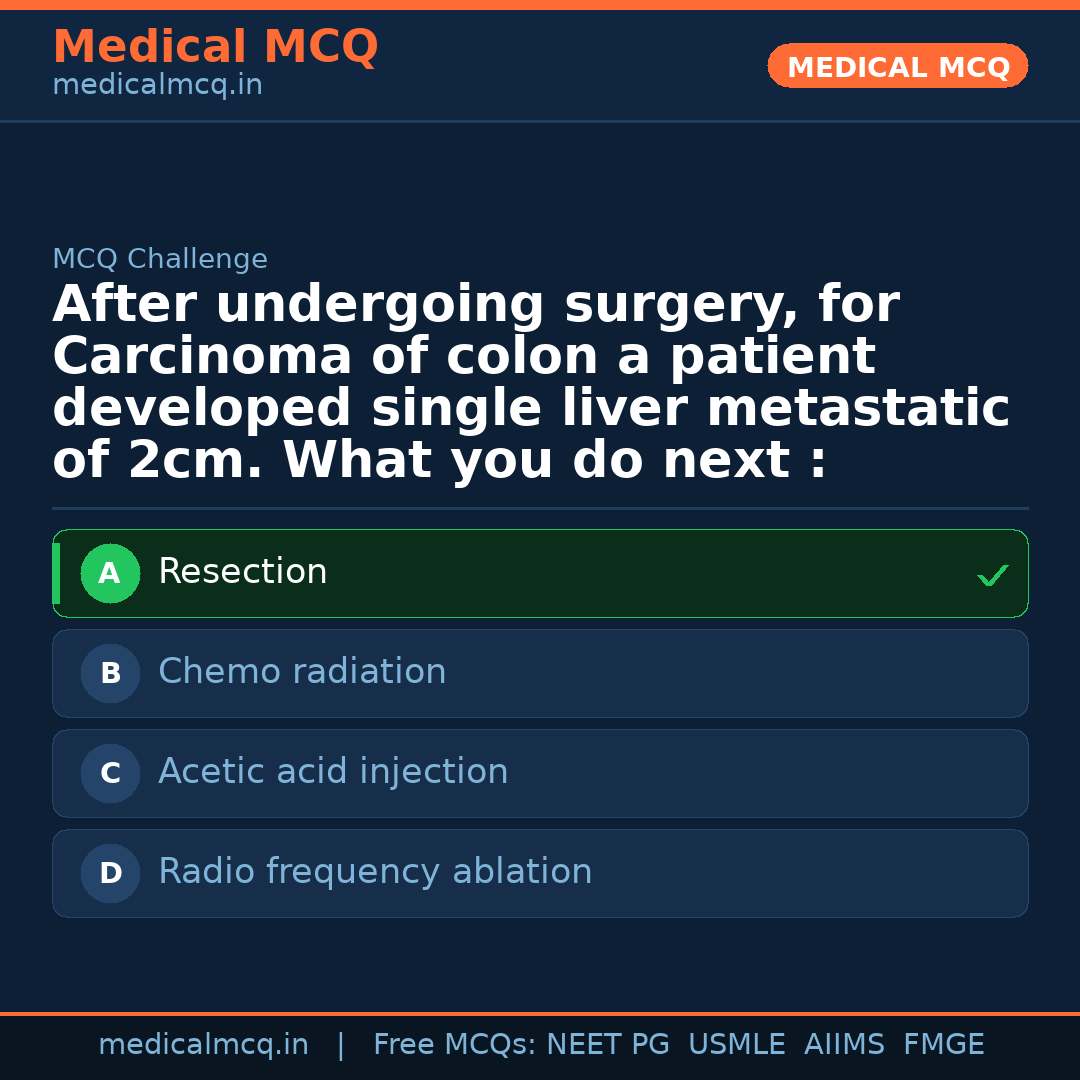 Medical MCQ
medicalmcq.in

MEDICAL MCQ

MCQ Challenge

After undergoing surgery, for Carcinoma of colon a patient developed single liver metastatic of 2cm. What you do next :

A Resection ✓

B Chemo radiation

C Acetic acid injection

D Radio frequency ablation

medicalmcq.in | Free MCQs: NEET PG USMLE AIIMS FMGE