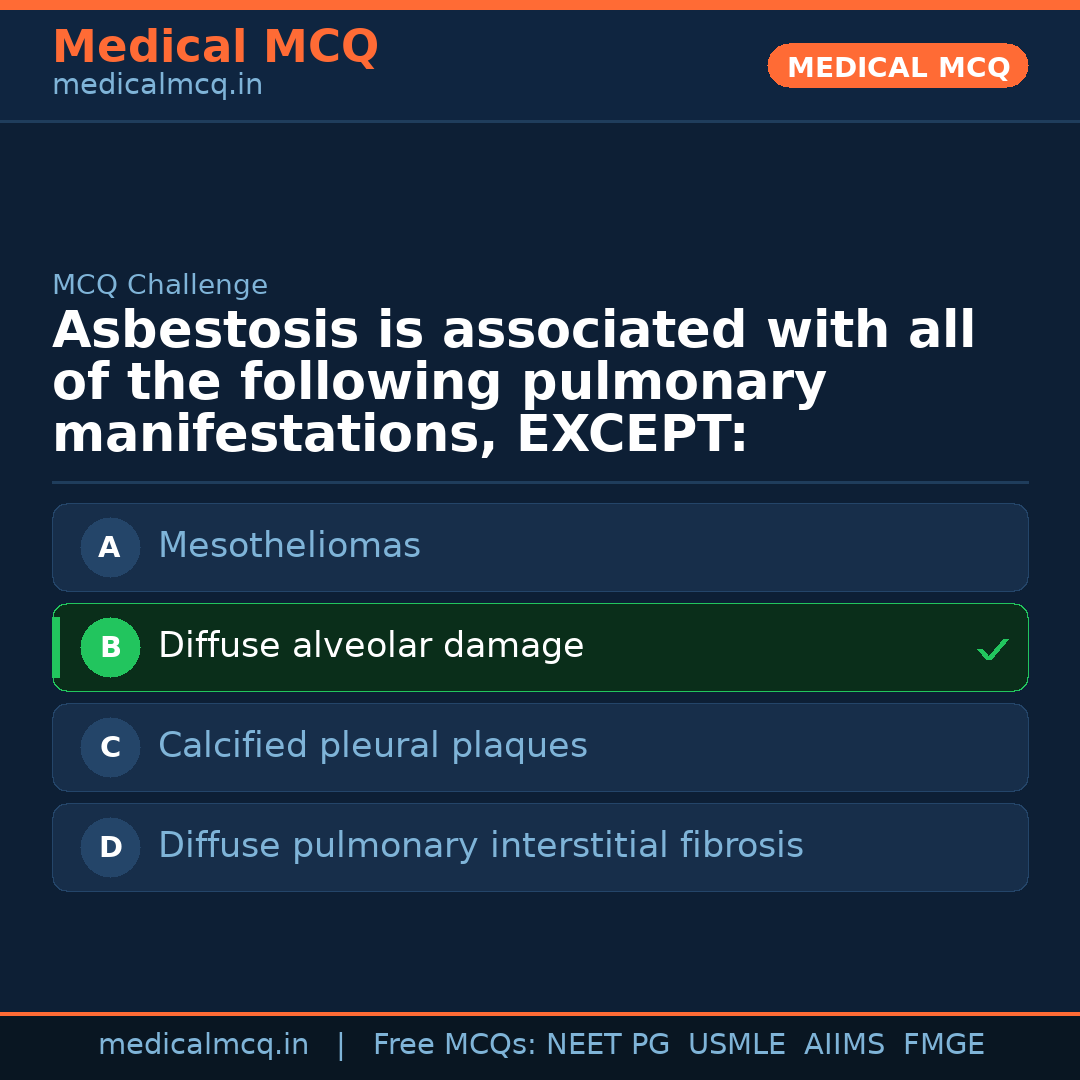 Medical MCQ
medicalmcq.in

MEDICAL MCQ

MCQ Challenge

Asbestosis is associated with all of the following pulmonary manifestations, EXCEPT:

A Mesotheliomas

B Diffuse alveolar damage ✓

C Calcified pleural plaques

D Diffuse pulmonary interstitial fibrosis

medicalmcq.in | Free MCQs: NEET PG USMLE AIIMS FMGE