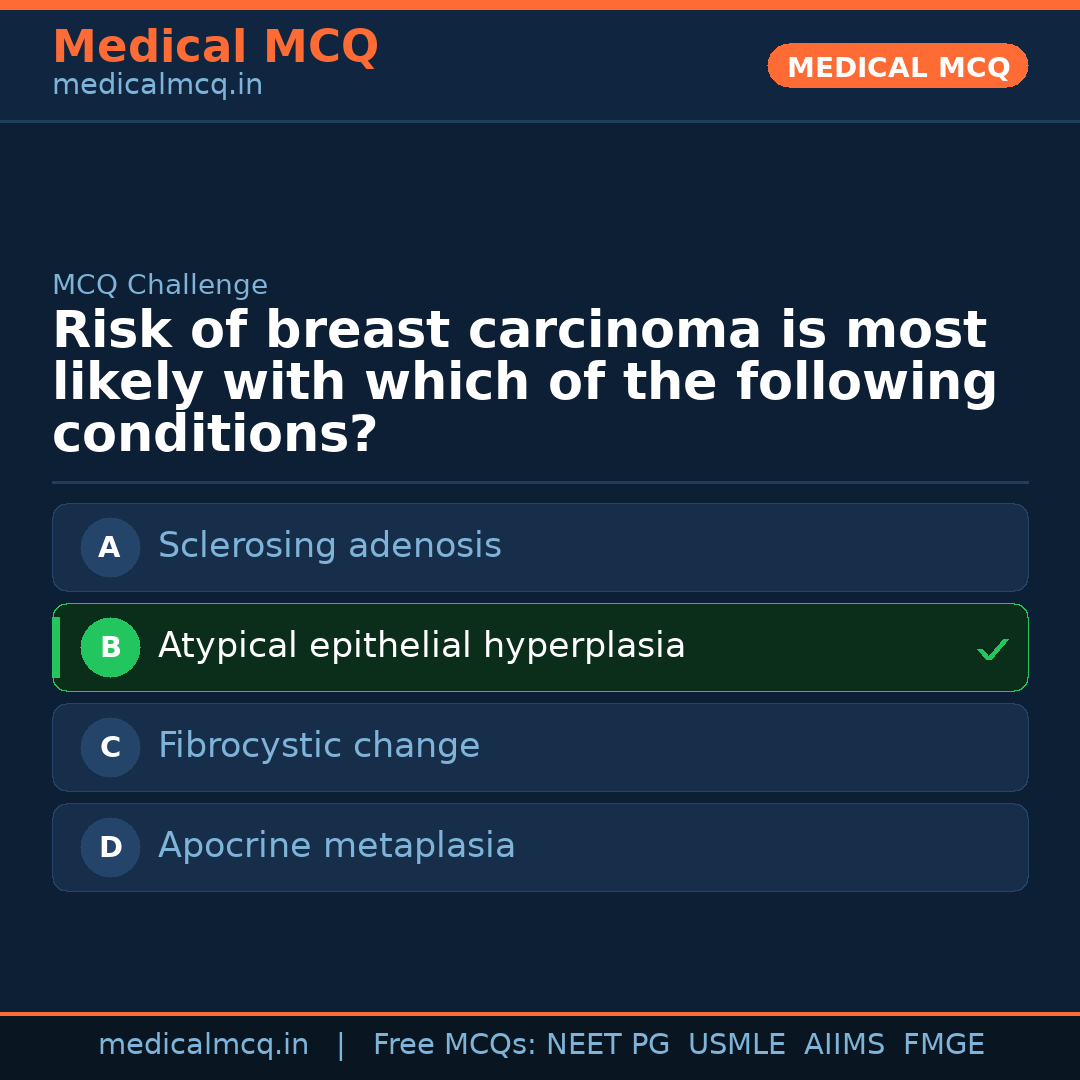 Medical MCQ
medicalmcq.in

MEDICAL MCQ

MCQ Challenge

Risk of breast carcinoma is most likely with which of the following conditions?

A Sclerosing adenosis

B Atypical epithelial hyperplasia ✓

C Fibrocystic change

D Apocrine metaplasia

medicalmcq.in | Free MCQs: NEET PG USMLE AIIMS FMGE