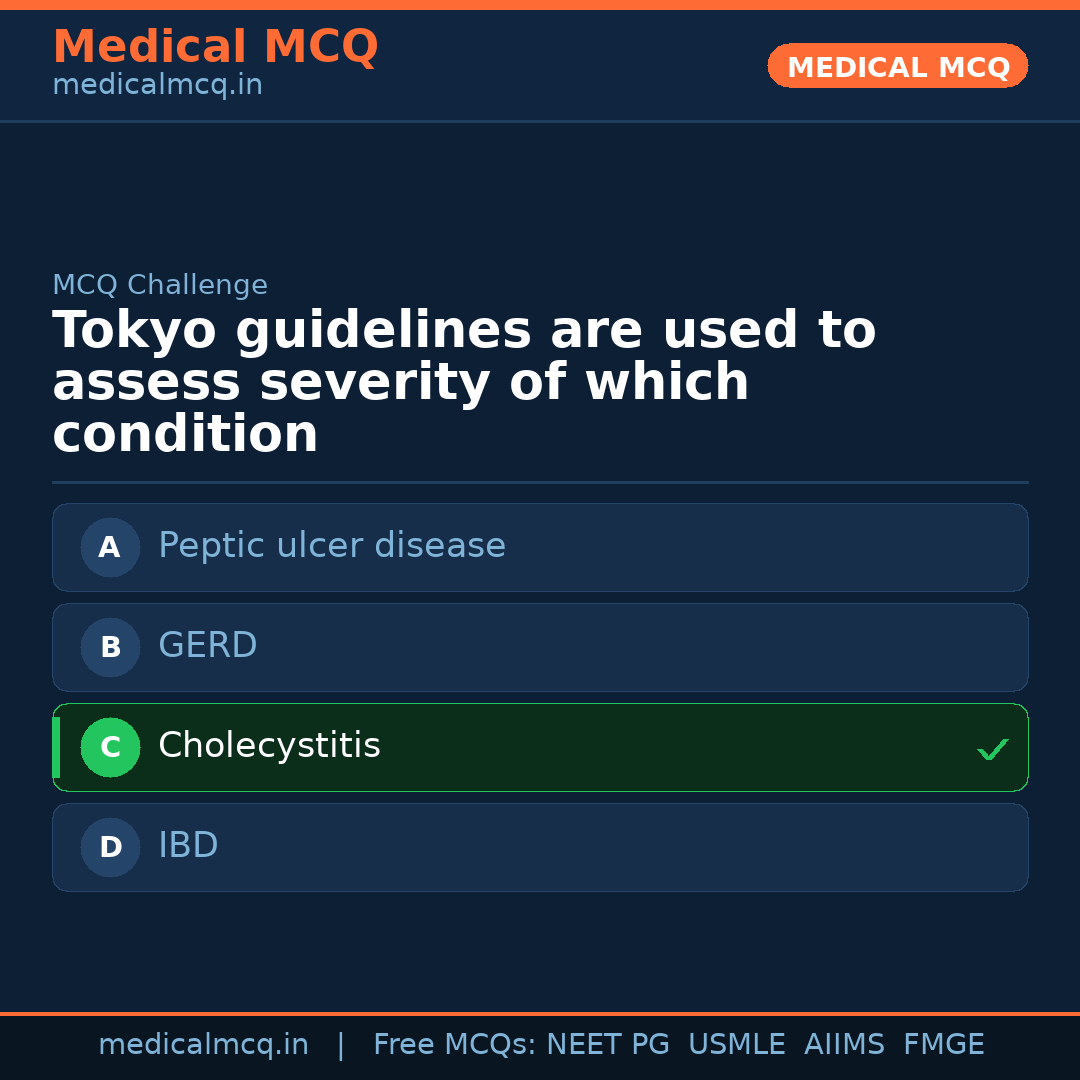 Medical MCQ
medicalmcq.in

MEDICAL MCQ

MCQ Challenge

Tokyo guidelines are used to assess severity of which condition

A Peptic ulcer disease

B GERD

C Cholecystitis ✓

D IBD

medicalmcq.in | Free MCQs: NEET PG USMLE AIIMS FMGE