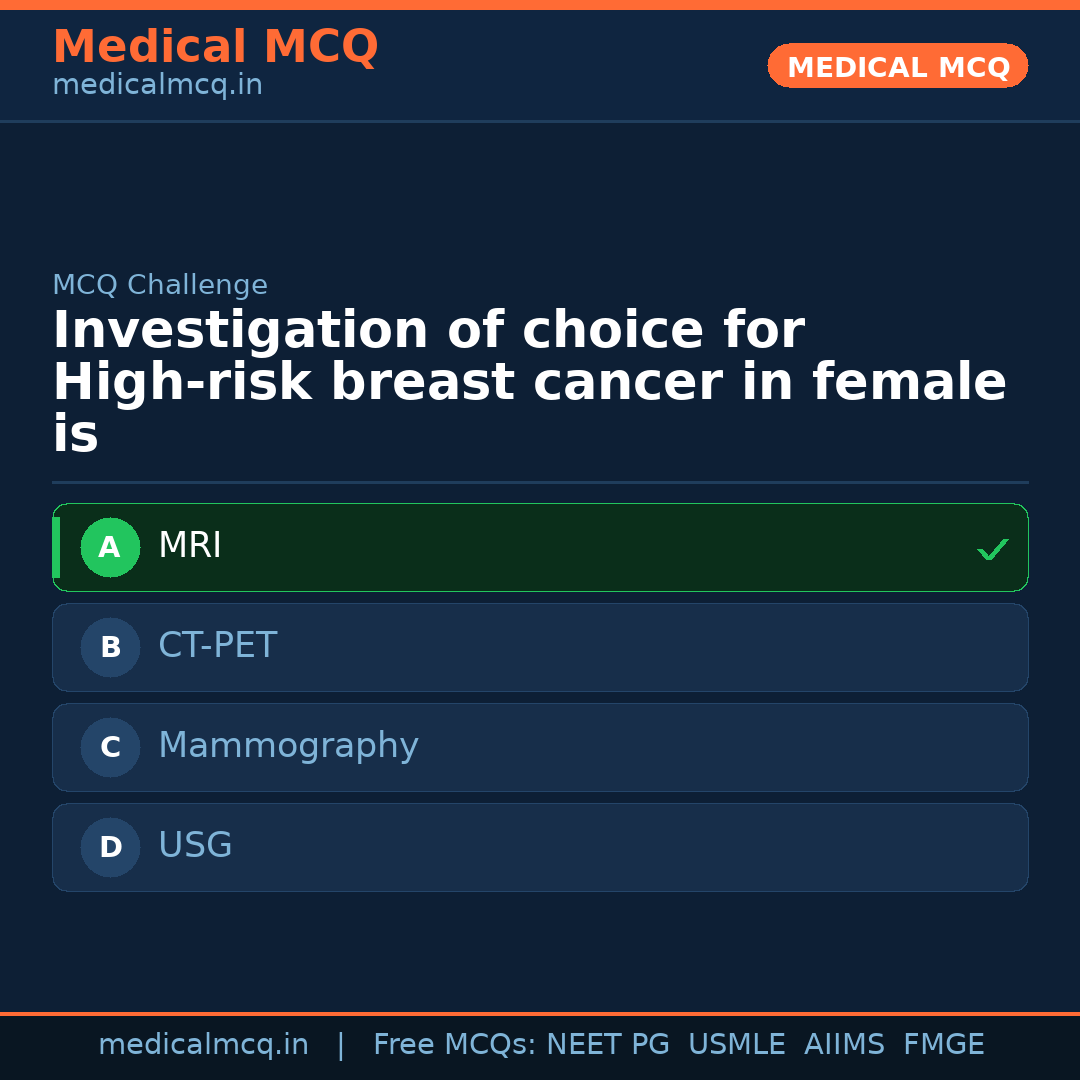 Medical MCQ
medicalmcq.in

MEDICAL MCQ

MCQ Challenge

Investigation of choice for High-risk breast cancer in female is

A MRI ✓

B CT-PET

C Mammography

D USG

medicalmcq.in | Free MCQs: NEET PG USMLE AIIMS FMGE