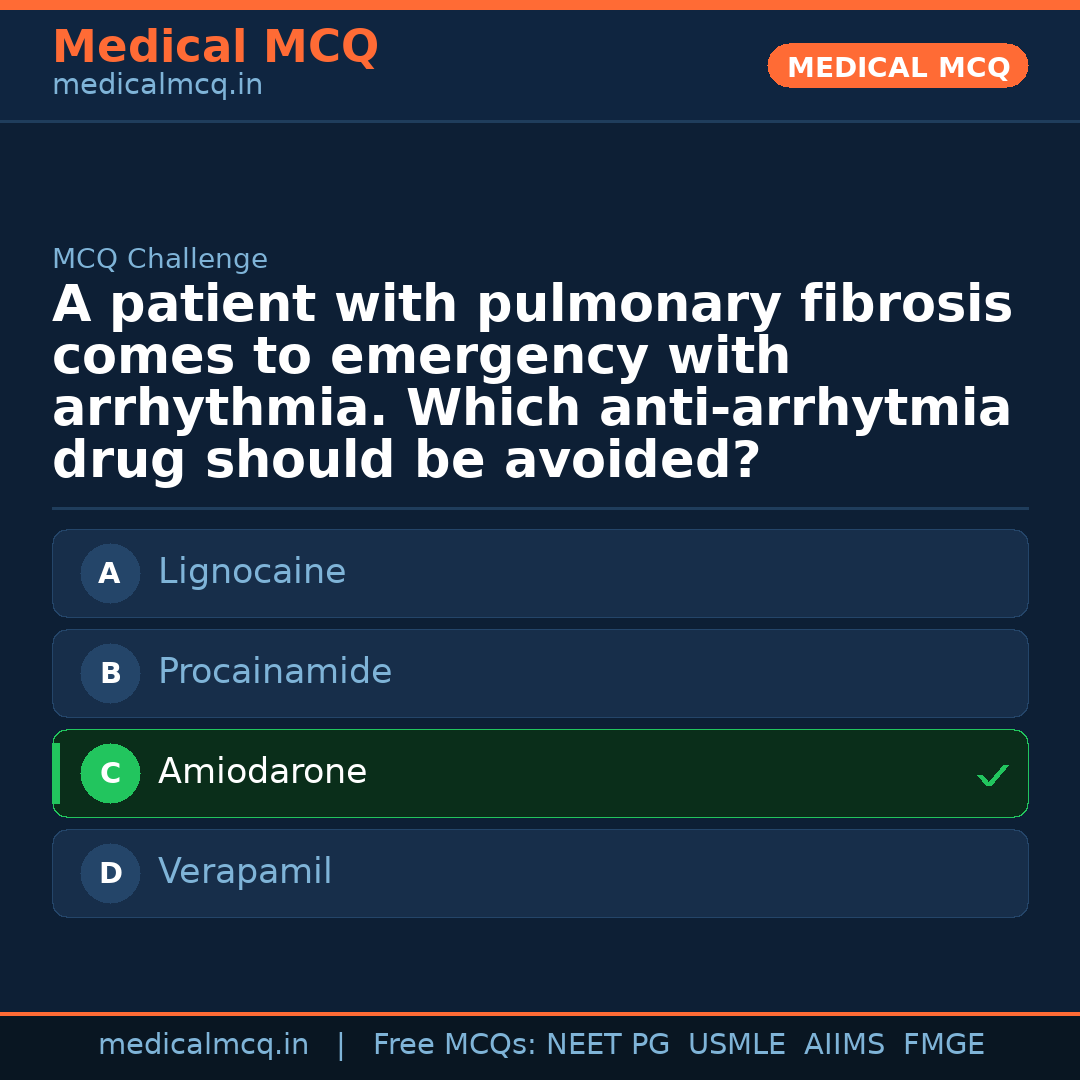 Medical MCQ
medicalmcq.in

MEDICAL MCQ

MCQ Challenge

A patient with pulmonary fibrosis comes to emergency with arrhythmia. Which anti-arrhytmia drug should be avoided?

A Lignocaine

B Procainamide

C Amiodarone ✓

D Verapamil

medicalmcq.in | Free MCQs: NEET PG USMLE AIIMS FMGE