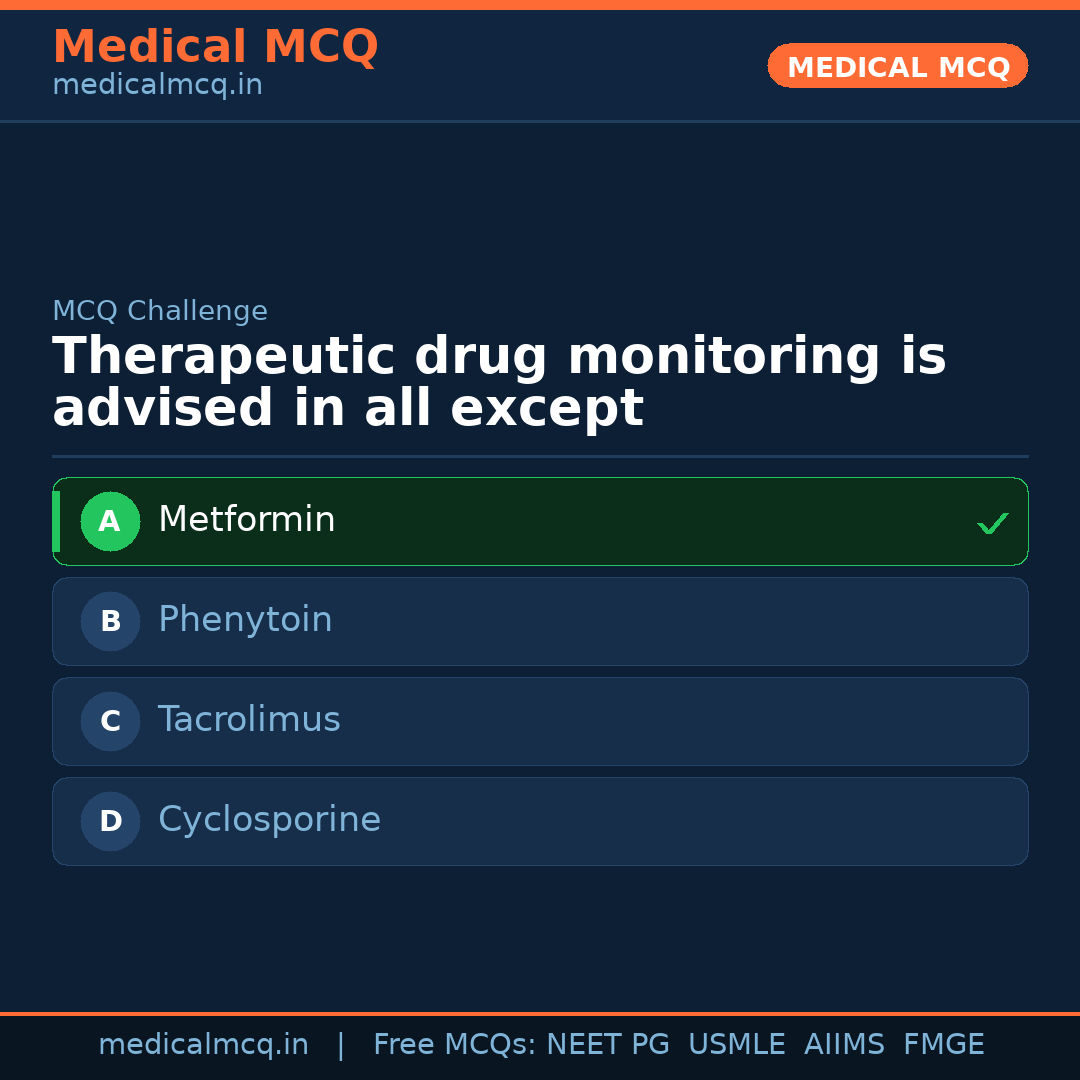 Medical MCQ
medicalmcq.in

MEDICAL MCQ

MCQ Challenge

Therapeutic drug monitoring is advised in all except

A Metformin ✓

B Phenytoin

C Tacrolimus

D Cyclosporine

medicalmcq.in | Free MCQs: NEET PG USMLE AIIMS FMGE