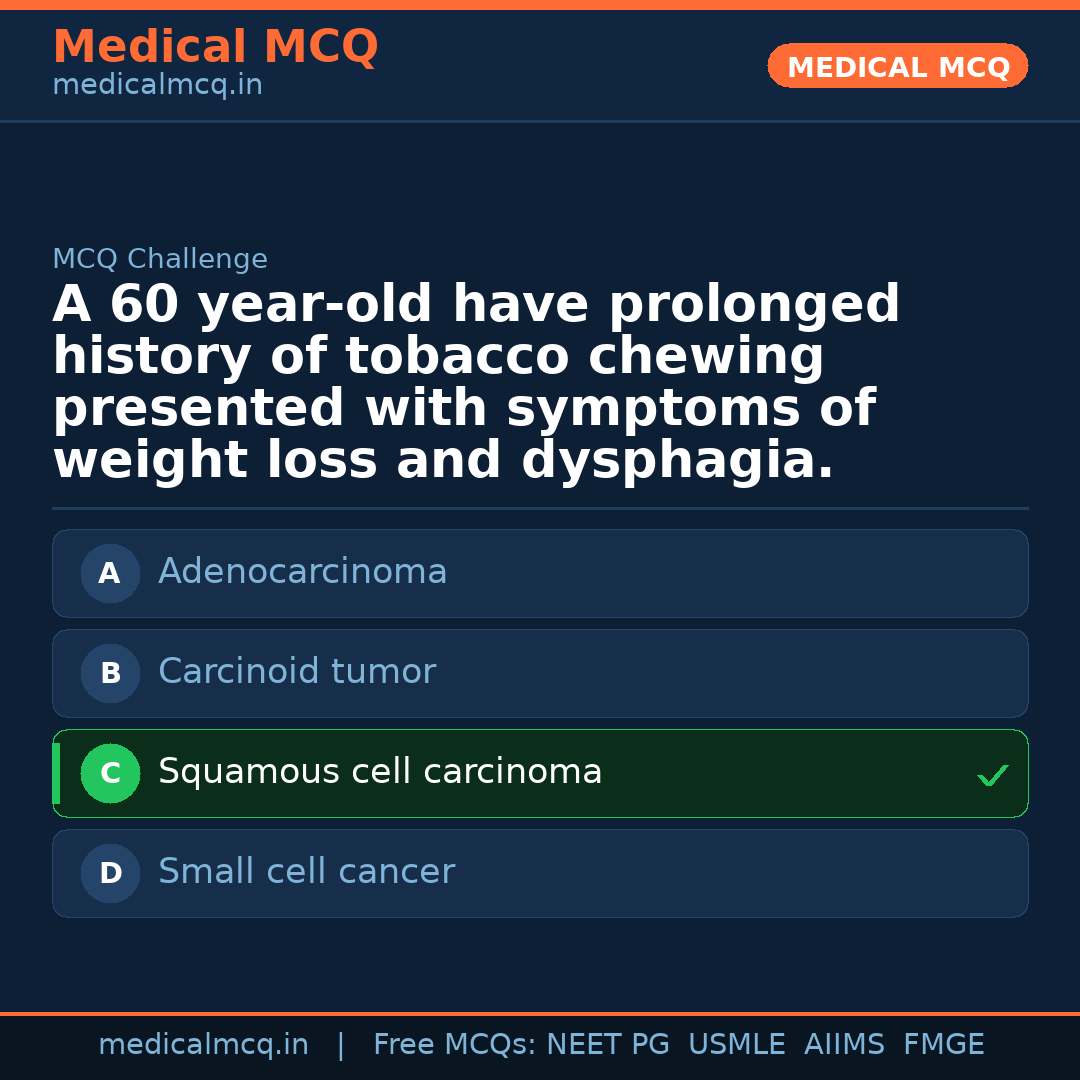 Medical MCQ
medicalmcq.in

MEDICAL MCQ

MCQ Challenge

A 60 year-old have prolonged history of tobacco chewing presented with symptoms of weight loss and dysphagia.

A Adenocarcinoma

B Carcinoid tumor

C Squamous cell carcinoma ✓

D Small cell cancer

medicalmcq.in | Free MCQs: NEET PG USMLE AIIMS FMGE