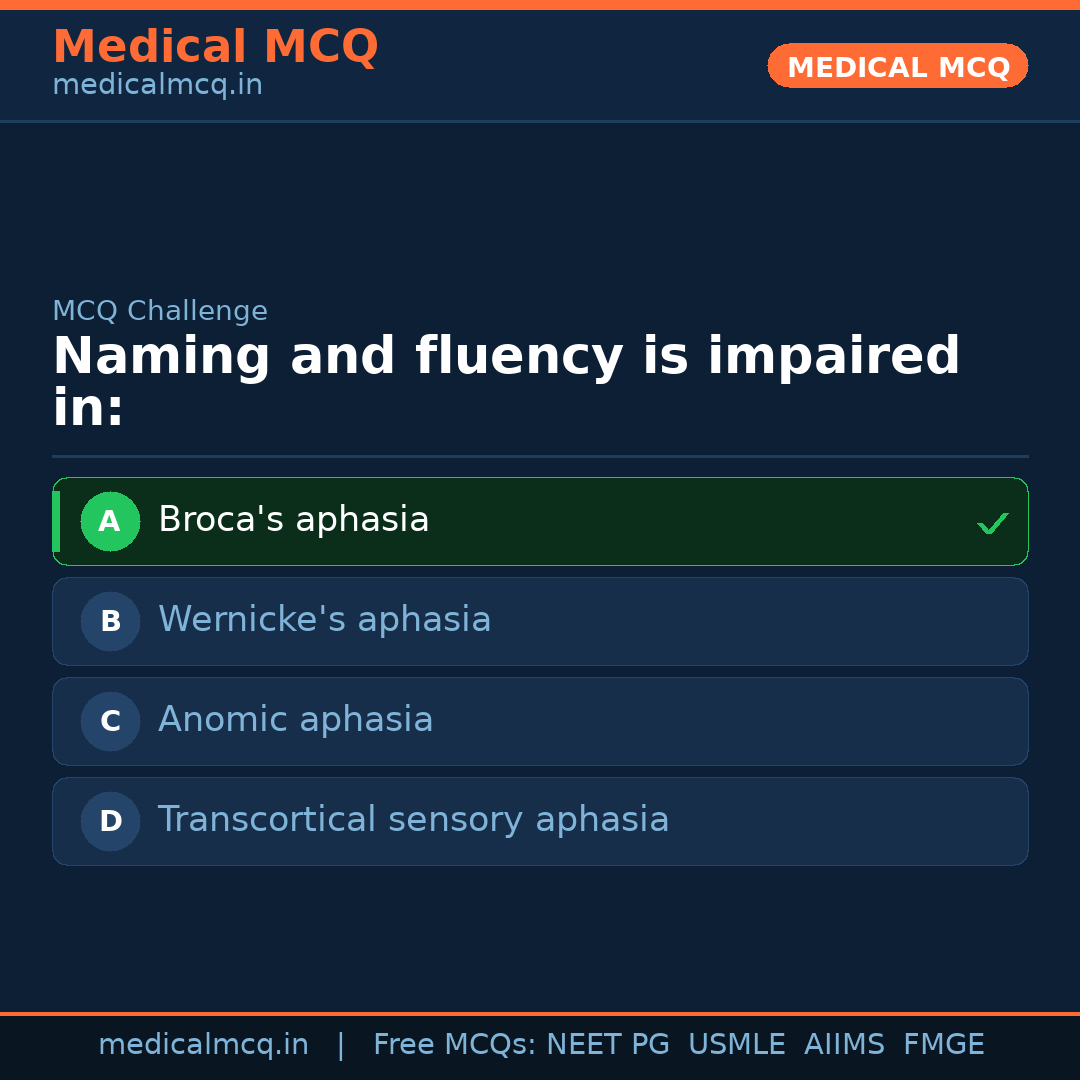 Medical MCQ
medicalmcq.in

MEDICAL MCQ

MCQ Challenge

Naming and fluency is impaired in:

A Broca's aphasia ✓

B Wernicke's aphasia

C Anomic aphasia

D Transcortical sensory aphasia

medicalmcq.in | Free MCQs: NEET PG USMLE AIIMS FMGE