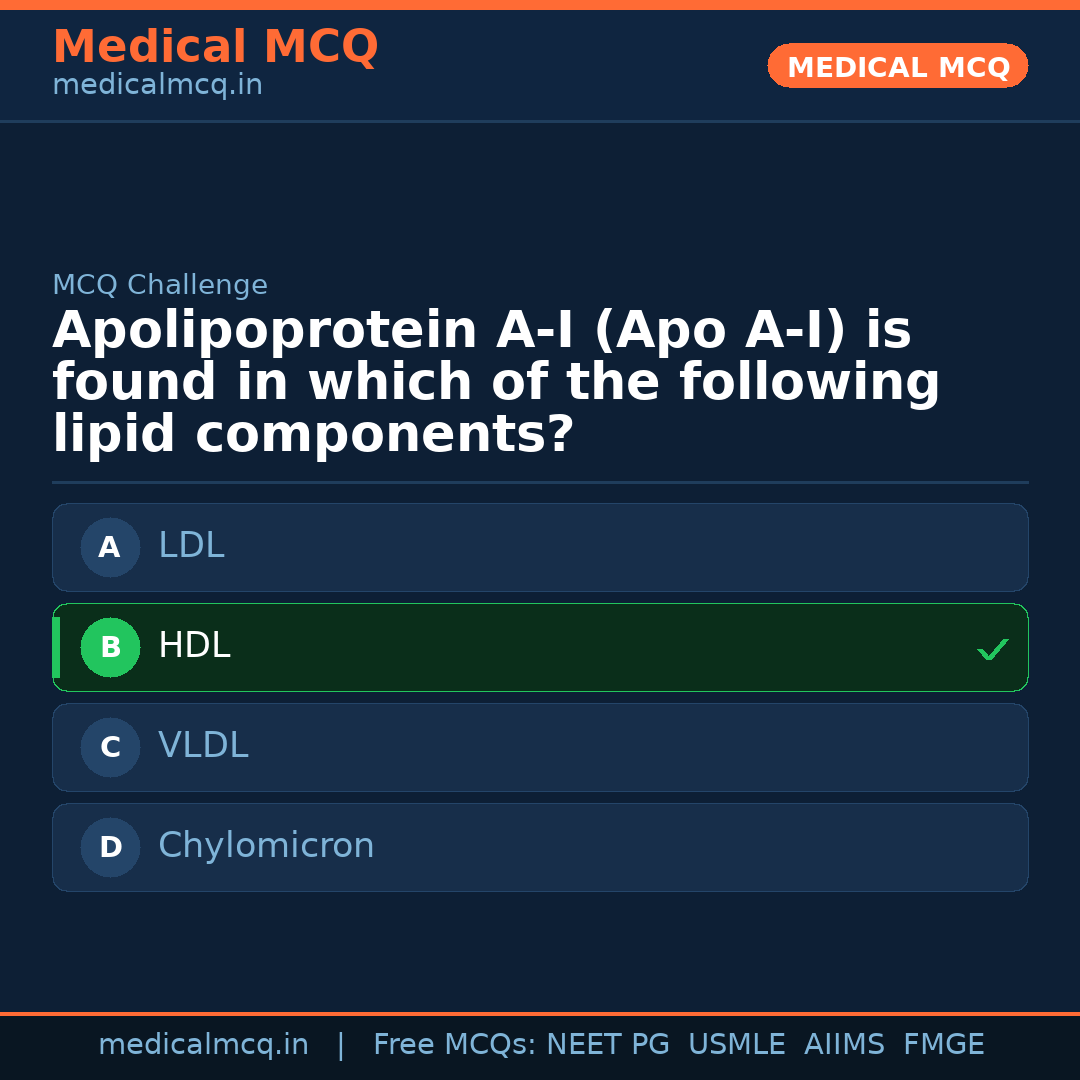 Medical MCQ
medicalmcq.in

MEDICAL MCQ

MCQ Challenge

Apolipoprotein A-I (Apo A-I) is found in which of the following lipid components?

A LDL

B HDL ✓

C VLDL

D Chylomicron

medicalmcq.in | Free MCQs: NEET PG USMLE AIIMS FMGE