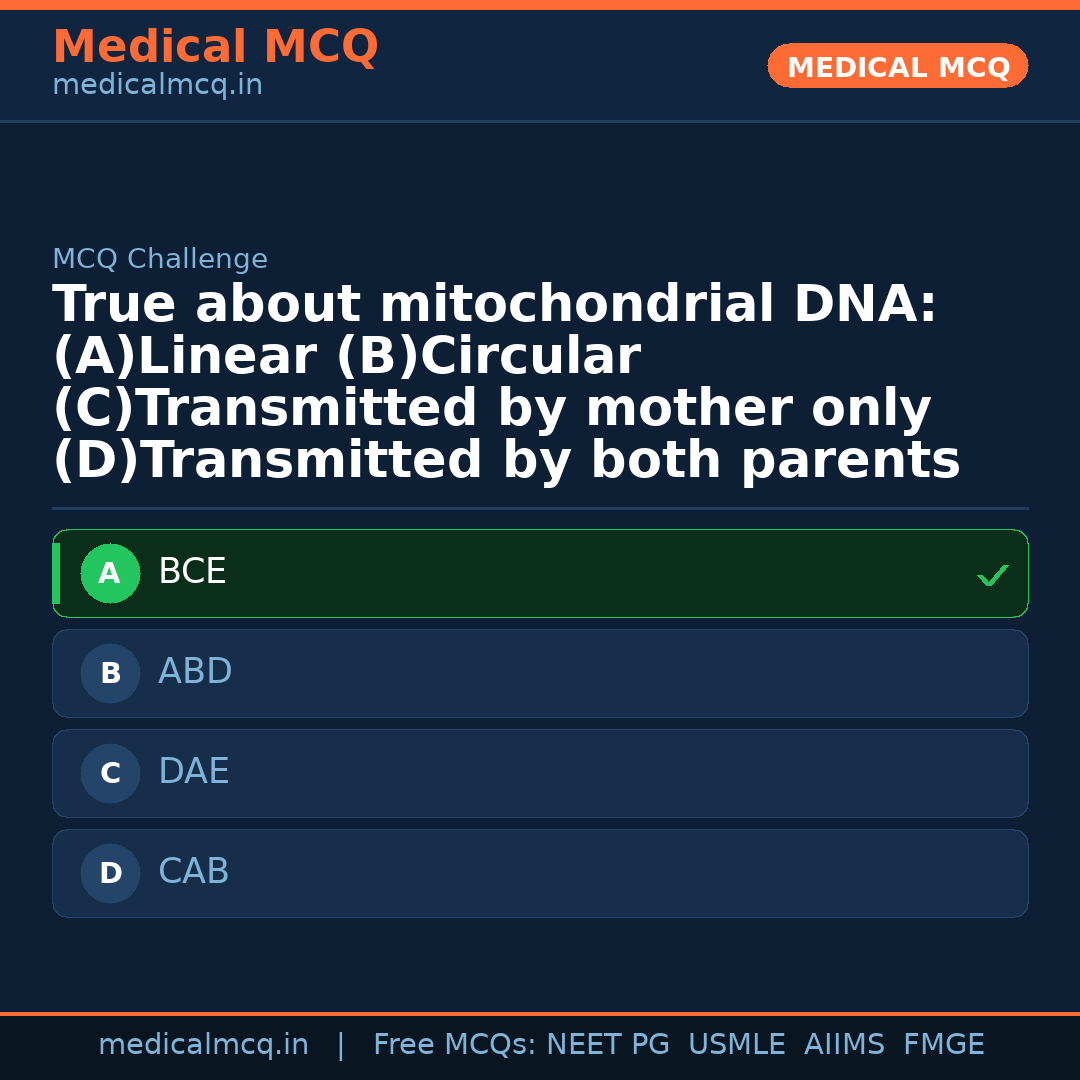 Medical MCQ
medicalmcq.in

MEDICAL MCQ

MCQ Challenge

True about mitochondrial DNA: (A)Linear (B)Circular (C)Transmitted by mother only (D)Transmitted by both parents

A BCE ✓

B ABD

C DAE

D CAB

medicalmcq.in | Free MCQs: NEET PG USMLE AIIMS FMGE