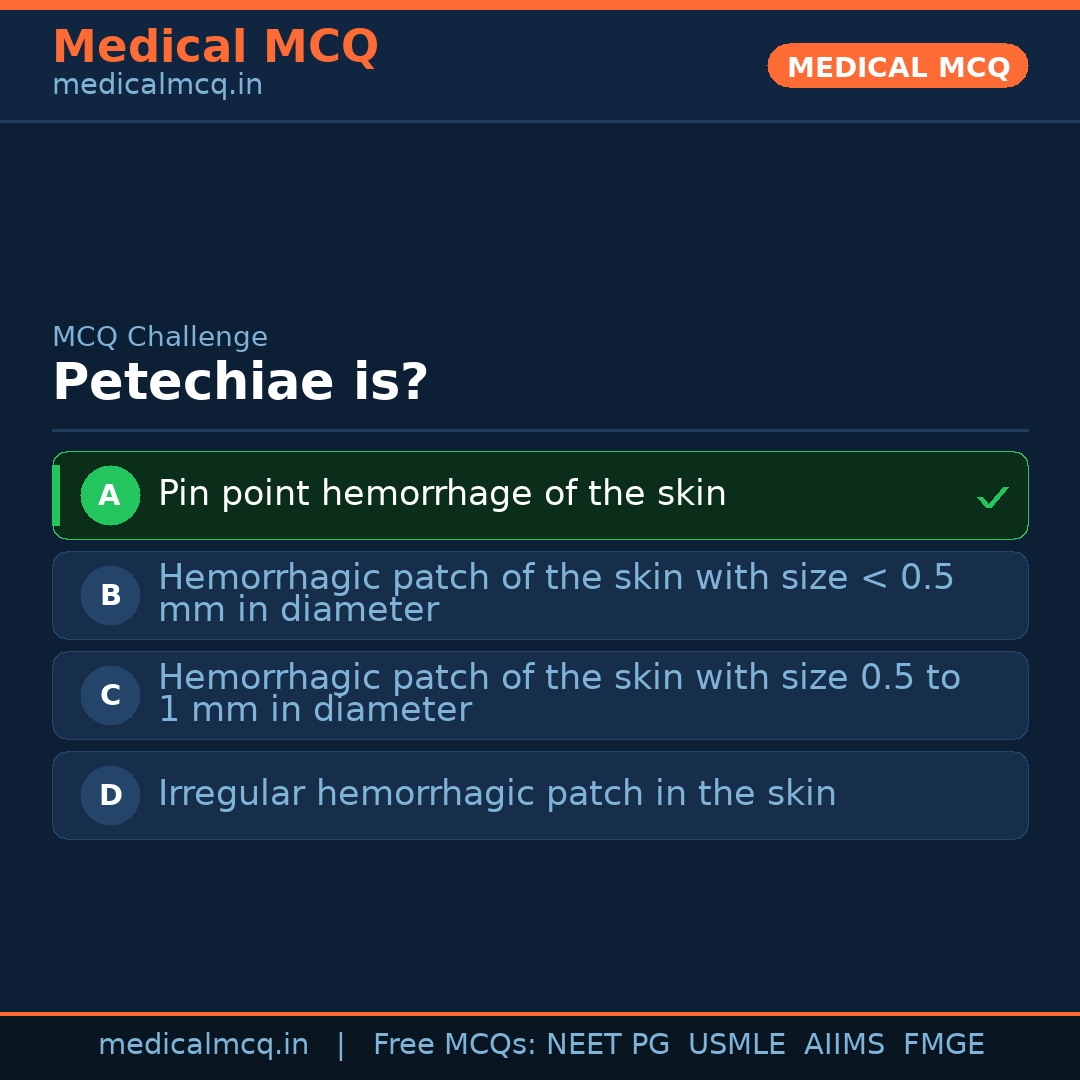 Medical MCQ
medicalmcq.in

MEDICAL MCQ

MCQ Challenge
Petechiae is?

A Pin point hemorrhage of the skin ✓

B Hemorrhagic patch of the skin with size < 0.5 mm in diameter

C Hemorrhagic patch of the skin with size 0.5 to 1 mm in diameter

D Irregular hemorrhagic patch in the skin

medicalmcq.in | Free MCQs: NEET PG USMLE AIIMS FMGE