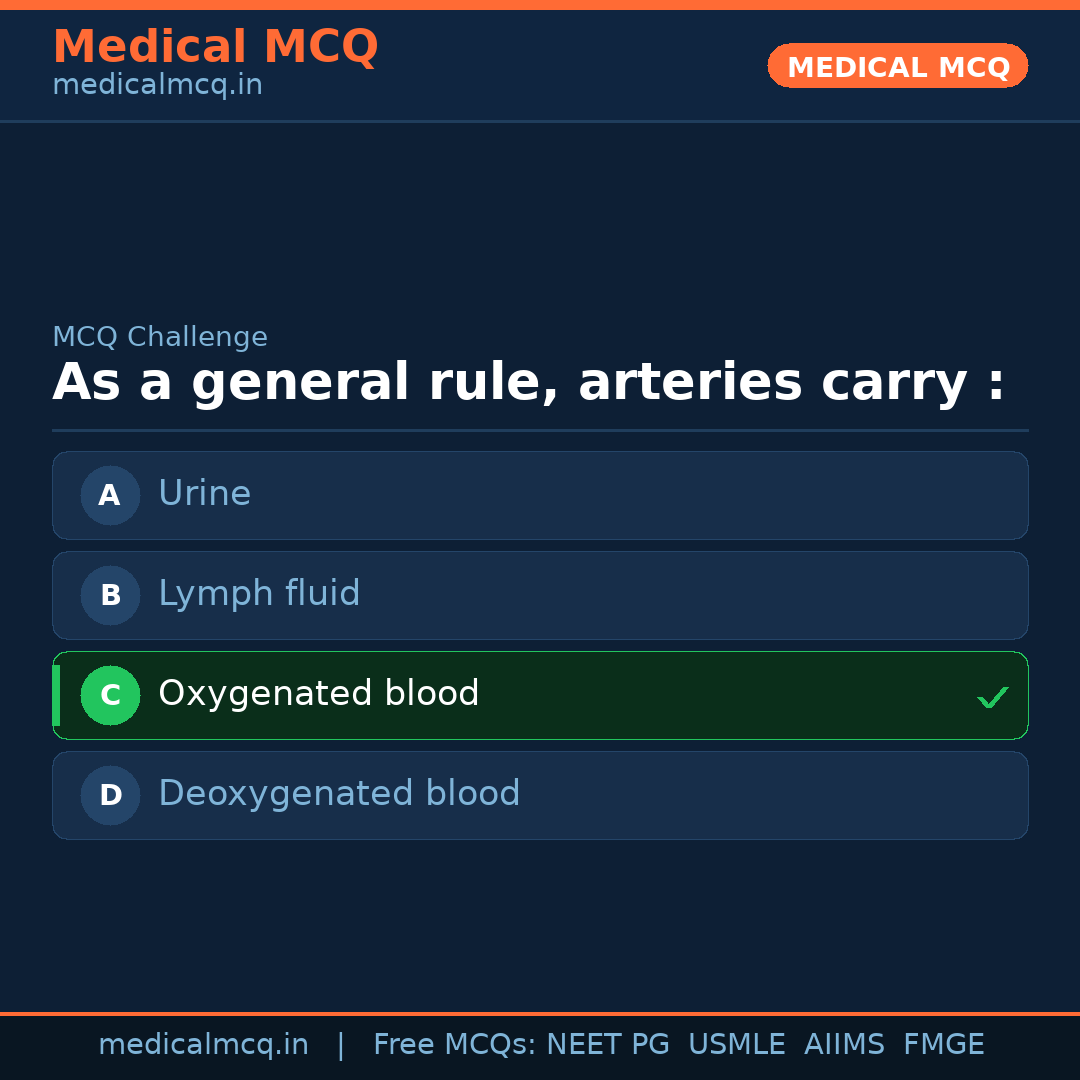 Medical MCQ
medicalmcq.in

MEDICAL MCQ

MCQ Challenge
As a general rule, arteries carry :

A Urine
B Lymph fluid
C Oxygenated blood ✓
D Deoxygenated blood

medicalmcq.in | Free MCQs: NEET PG USMLE AIIMS FMGE