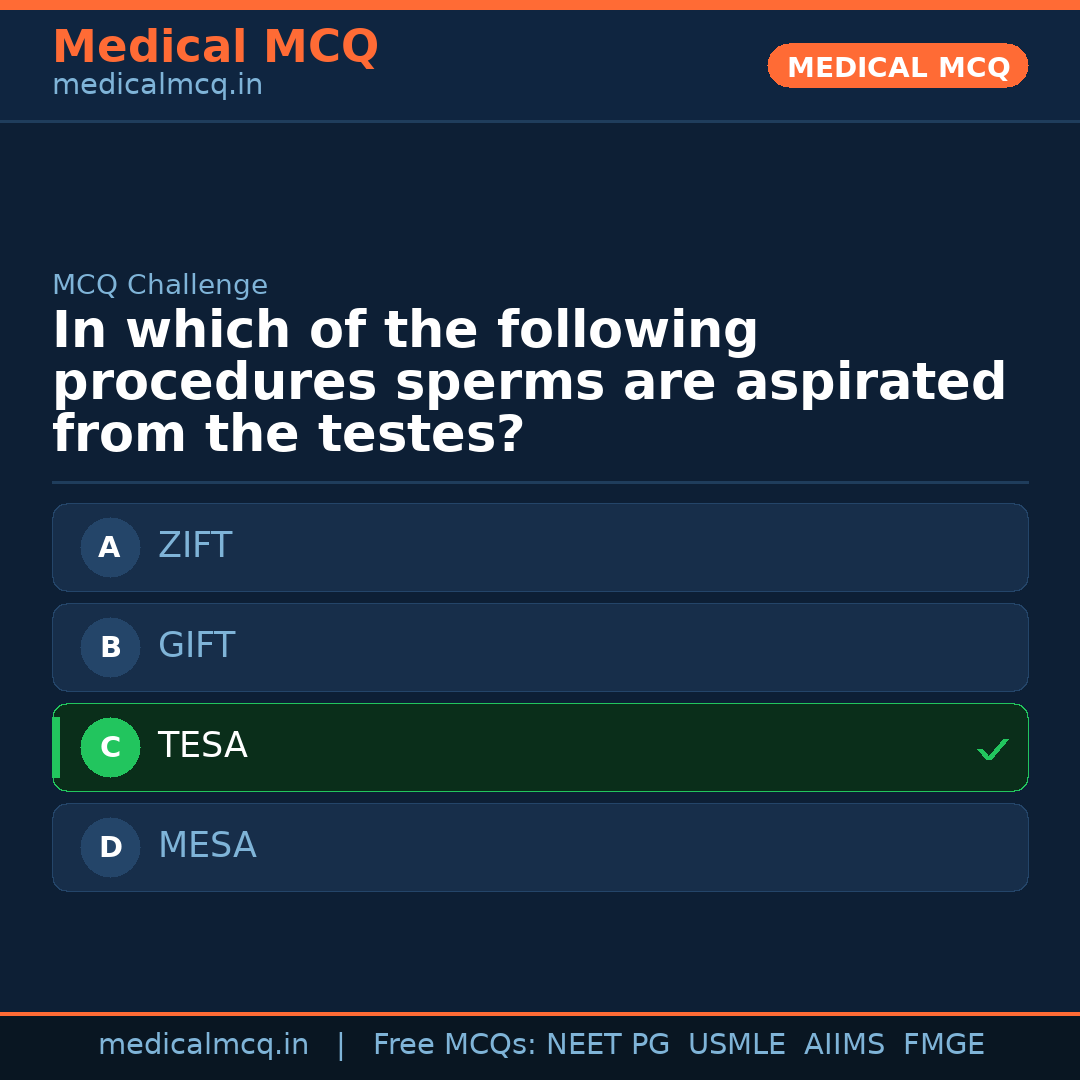 Medical MCQ
medicalmcq.in

MEDICAL MCQ

MCQ Challenge

In which of the following procedures sperms are aspirated from the testes?

A ZIFT

B GIFT

C TESA ✓

D MESA

medicalmcq.in | Free MCQs: NEET PG USMLE AIIMS FMGE